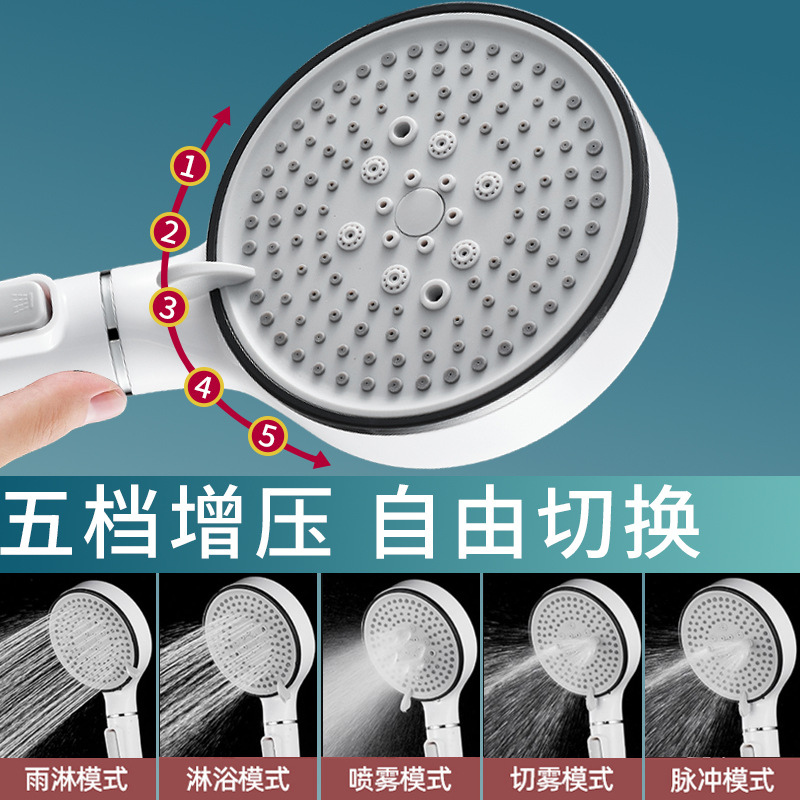 1
2
3
4
5

五档增压 自由切换

雨淋模式
淋浴模式
喷雾模式
切雾模式
脉冲模式