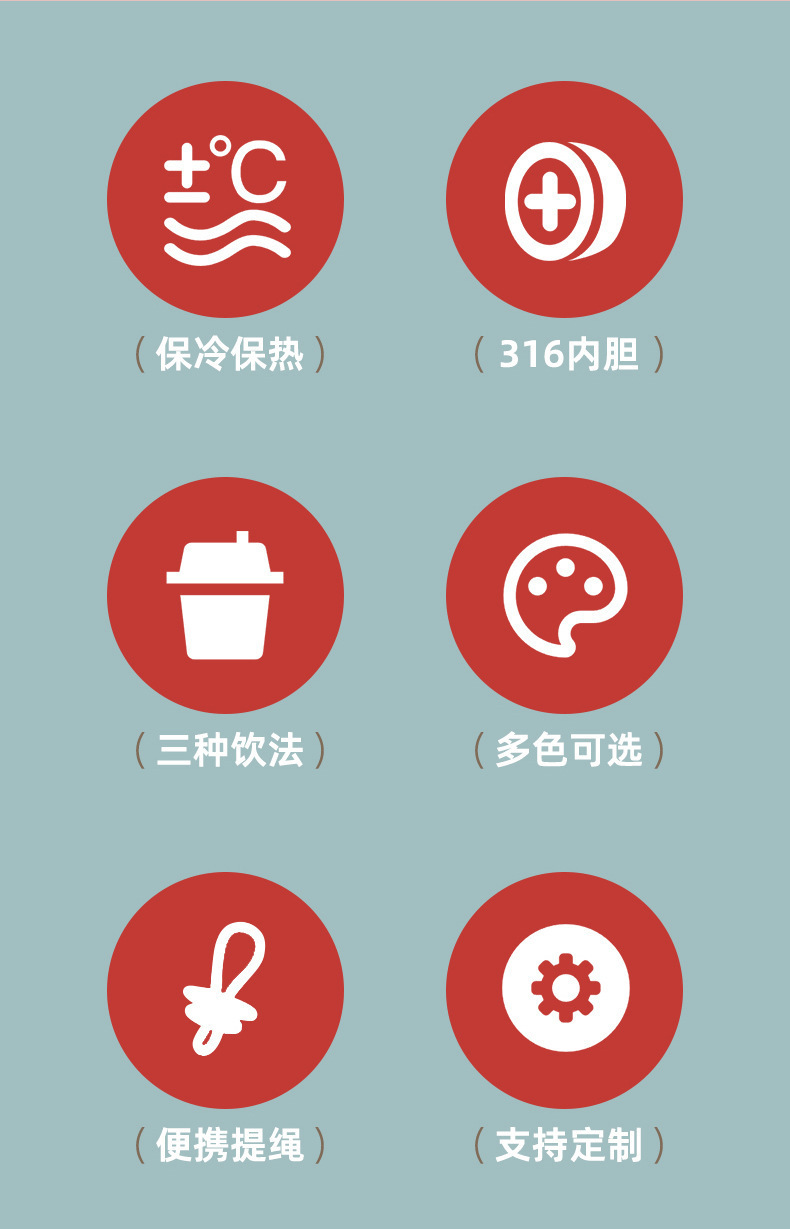 ±°C

(保冷保热)

(316内胆)

(三种饮法)

(多色可选)

(便携提绳)

(支持定制)