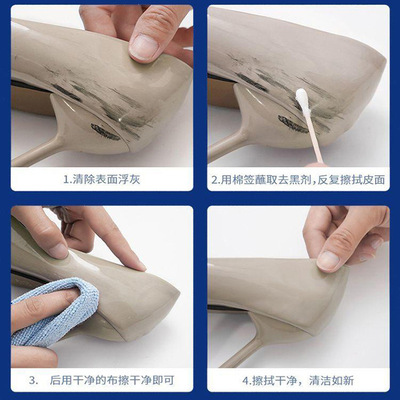 1.清除表面浮灰

2.用棉签蘸取去黑剂,反复擦拭皮面

3. 后用干净的布擦干净即可

4.擦拭干净，清洁如新