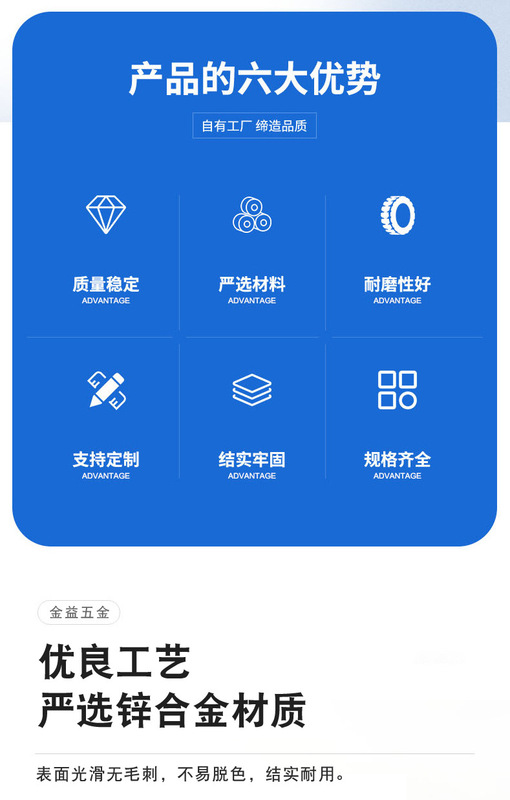 产品的六大优势

自有工厂 缔造品质

质量稳定
ADVANTAGE

严选材料
ADVANTAGE

耐磨性好
ADVANTAGE

支持定制
ADVANTAGE

结实牢固
ADVANTAGE

规格齐全
ADVANTAGE

金益五金

优良工艺
严选锌合金材质

表面光滑无毛刺，不易脱色，结实耐用。