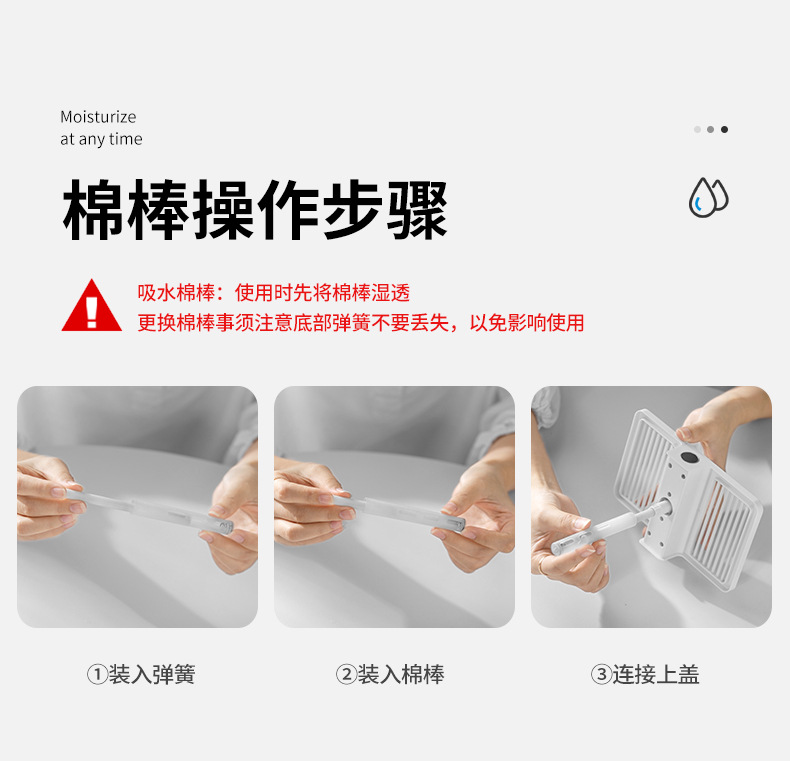 Moisturize
at any time

棉棒操作步骤

吸水棉棒：使用时先将棉棒湿透
更换棉棒事须注意底部弹簧不要丢失，以免影响使用

①装入弹簧

②装入棉棒

③连接上盖