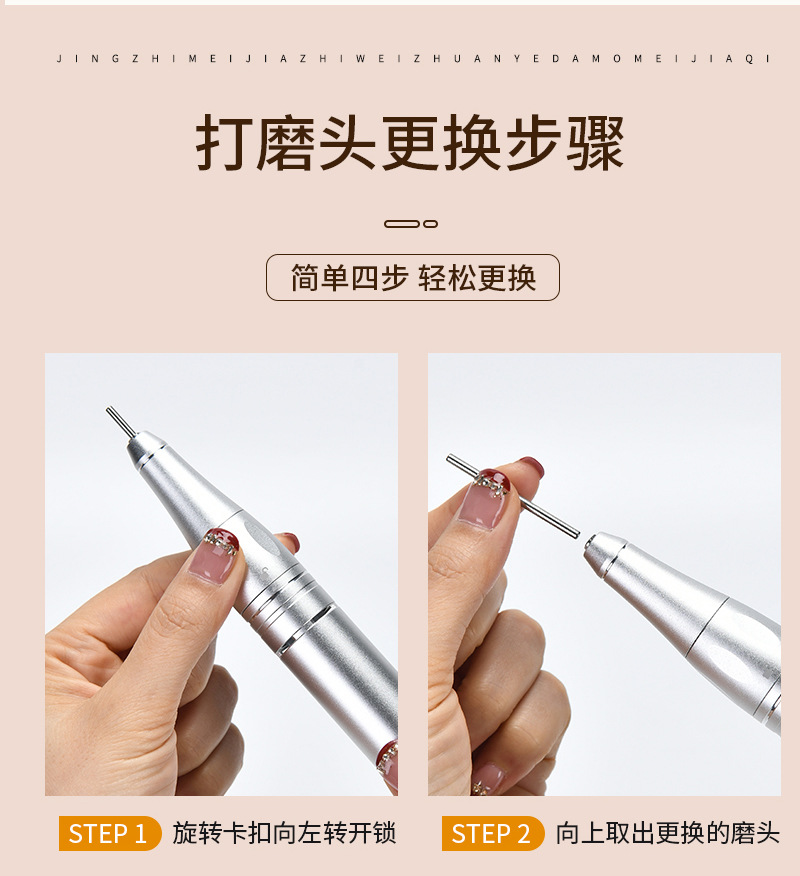 J I N G Z H I M E I J I A Z H I W E I Z H U A N Y E D A M O M E I J I A Q I

打磨头更换步骤

简单四步 轻松更换

STEP 1 旋转卡扣向左转开锁

STEP 2 向上取出更换的磨头