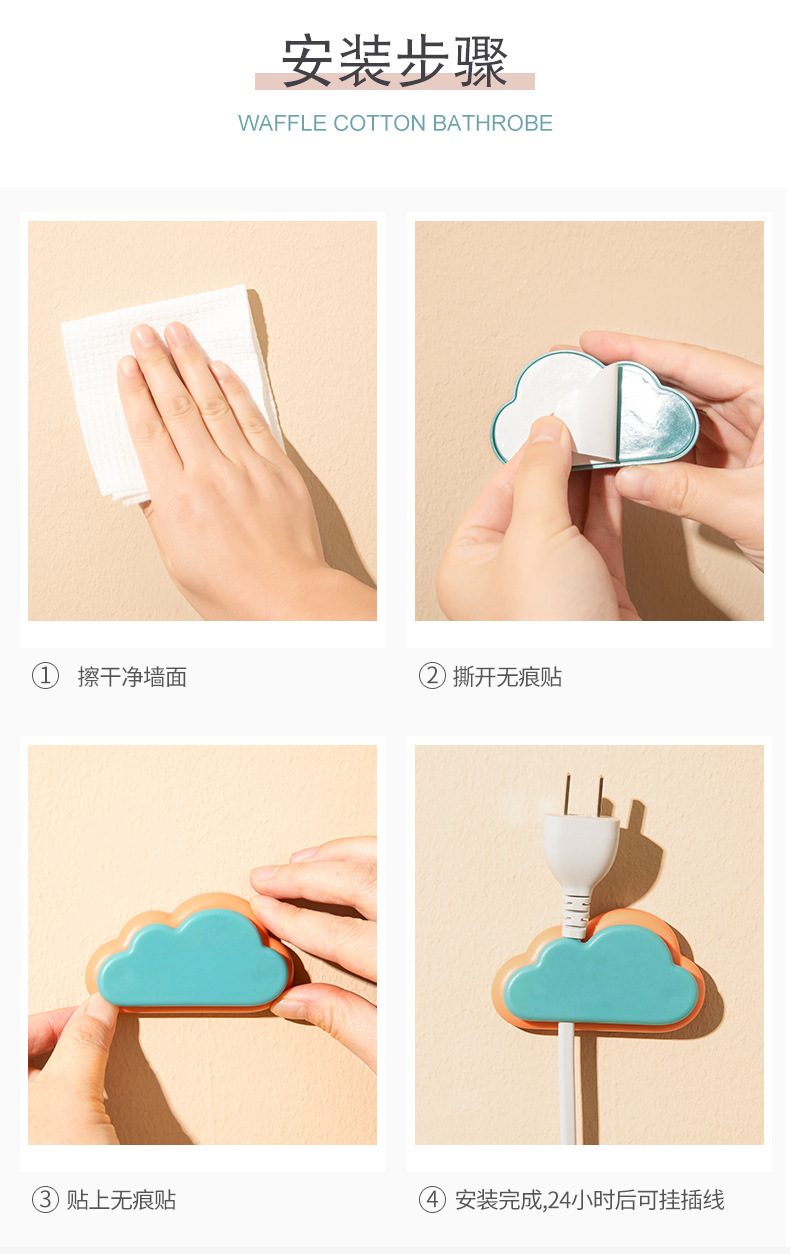 安装步骤

WAFFLE COTTON BATHROBE

① 擦干净墙面

② 撕开无痕贴

③ 贴上无痕贴

④ 安装完成,24小时后可挂插线