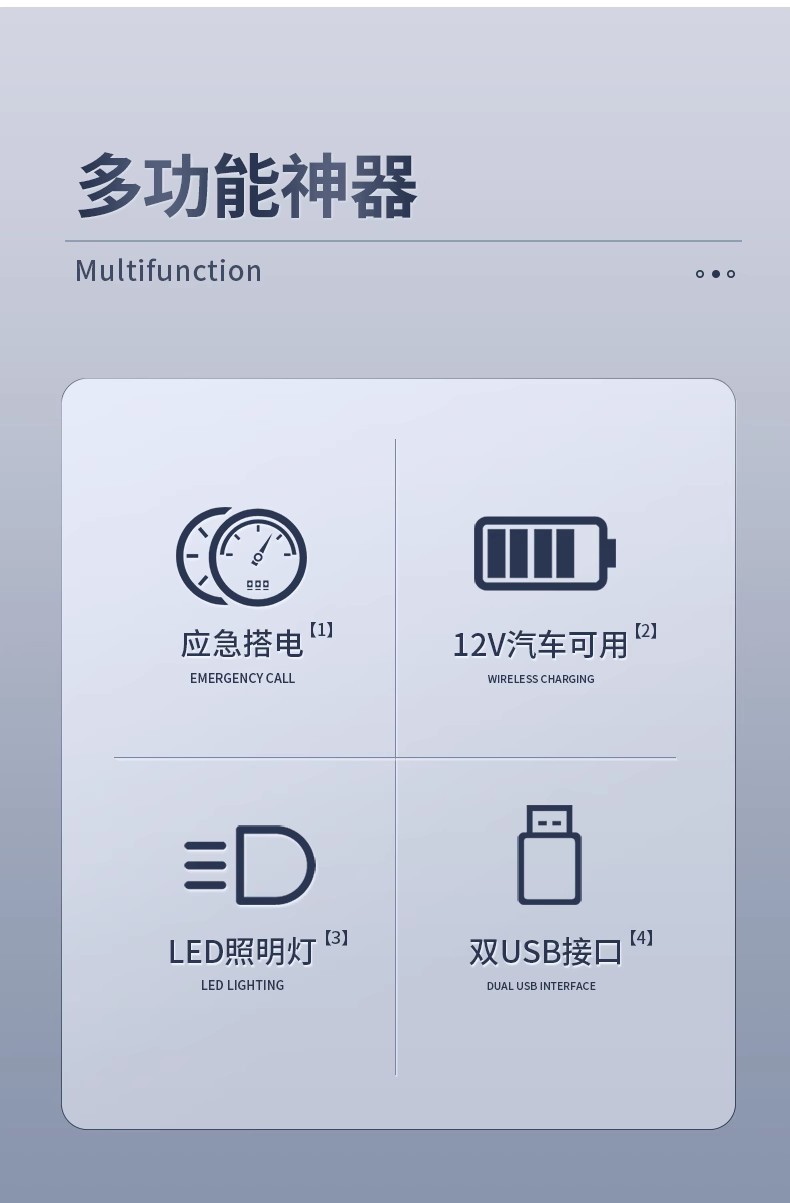 多功能神器

Multifunction

应急搭电【1】
EMERGENCY CALL

12V汽车可用【2】
WIRELESS CHARGING

LED照明灯【3】
LED LIGHTING

双USB接口【4】
DUAL USB INTERFACE