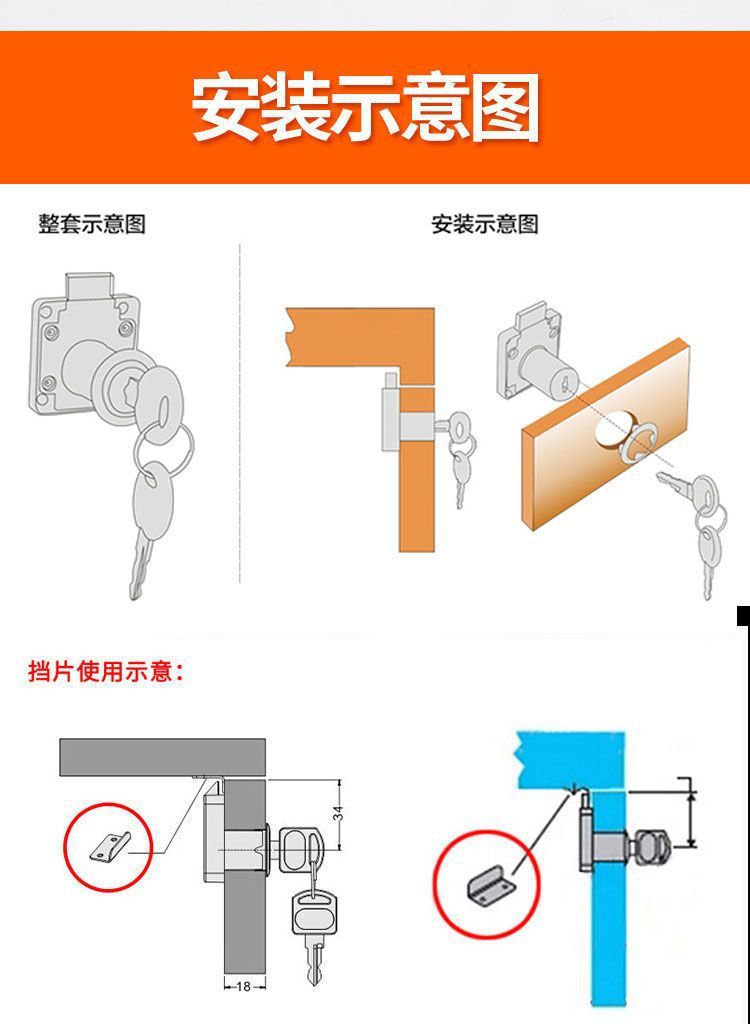 安装示意图

整套示意图

安装示意图

挡片使用示意：

34

18