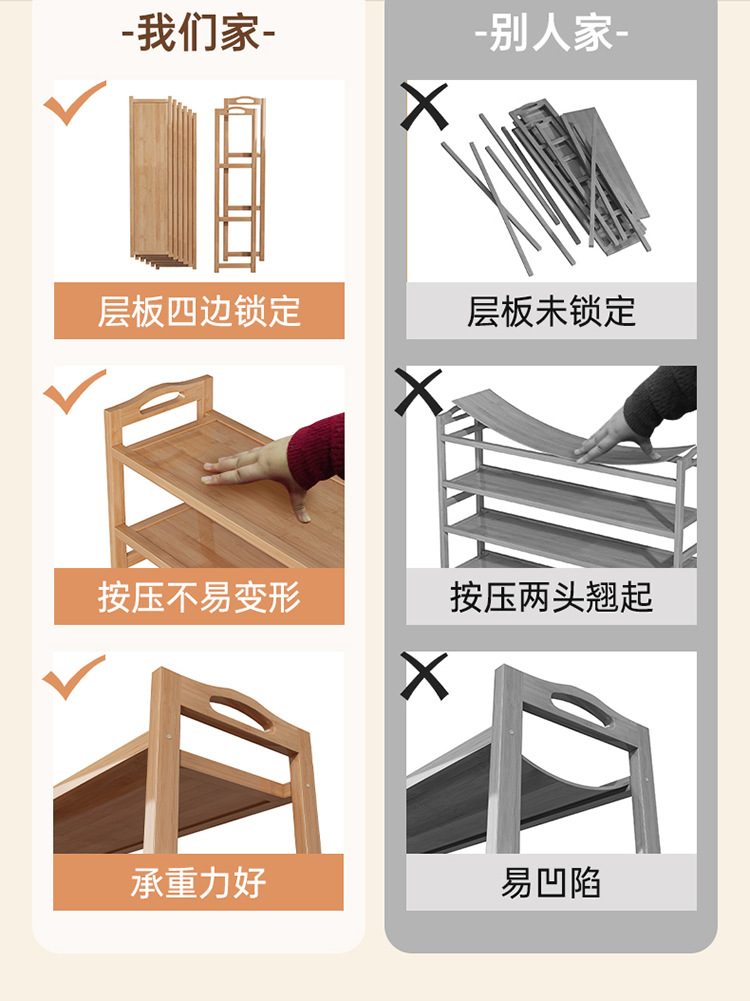 -我们家-

层板四边锁定

按压不易变形

承重力好

-别人家-

层板未锁定

按压两头翘起

易凹陷