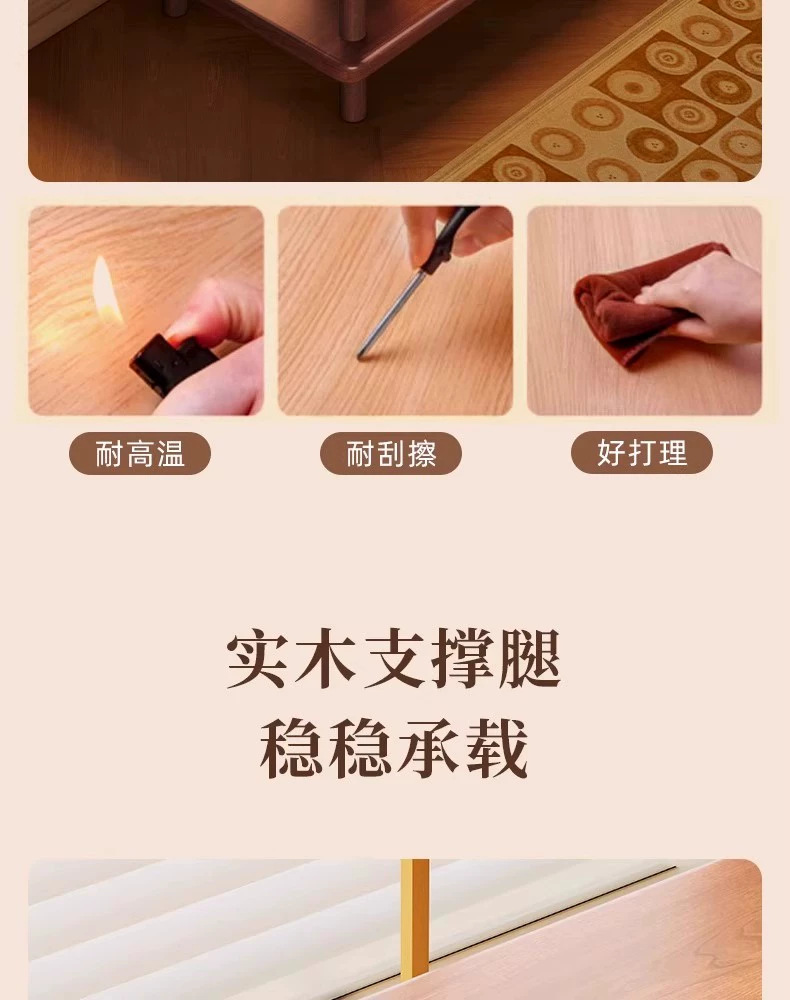 耐高温

耐刮擦

好打理

实木支撑腿
稳稳承载