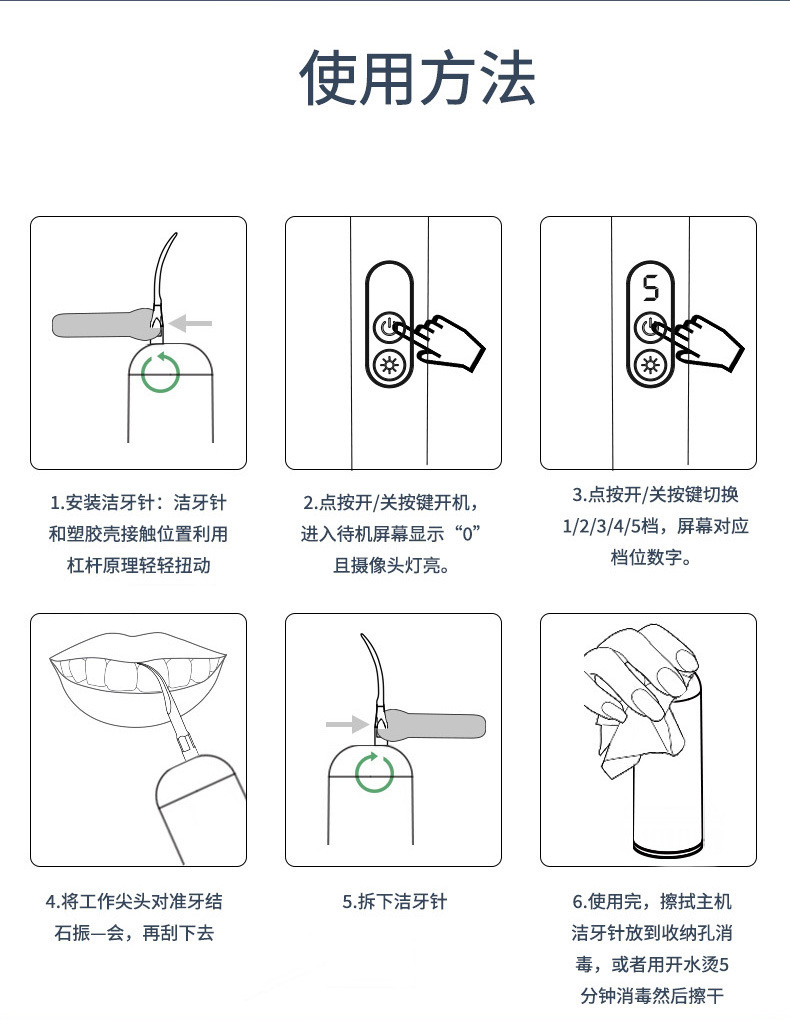 使用方法

5

1.安装洁牙针：洁牙针和塑胶壳接触位置利用杠杆原理轻轻扭动

2.点按开/关按键开机，进入待机屏幕显示“0”且摄像头灯亮。

3.点按开/关按键切换1/2/3/4/5档，屏幕对应档位数字。

4.将工作尖头对准牙结石振一会，再刮下去

5.拆下洁牙针

6.使用完，擦拭主机洁牙针放到收纳孔消毒，或者用开水烫5分钟消毒然后擦干