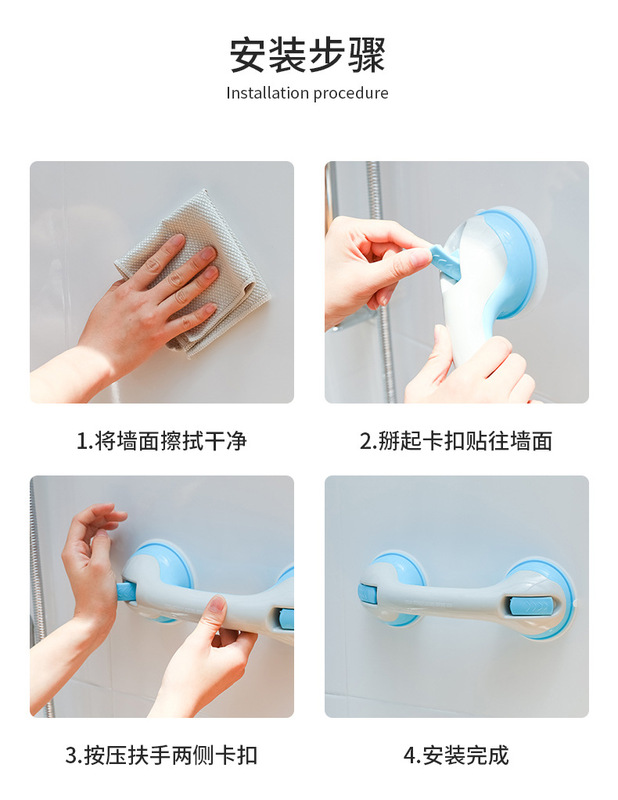 安装步骤
Installation procedure

1.将墙面擦拭干净

2.掰起卡扣贴往墙面

3.按压扶手两侧卡扣

4.安装完成