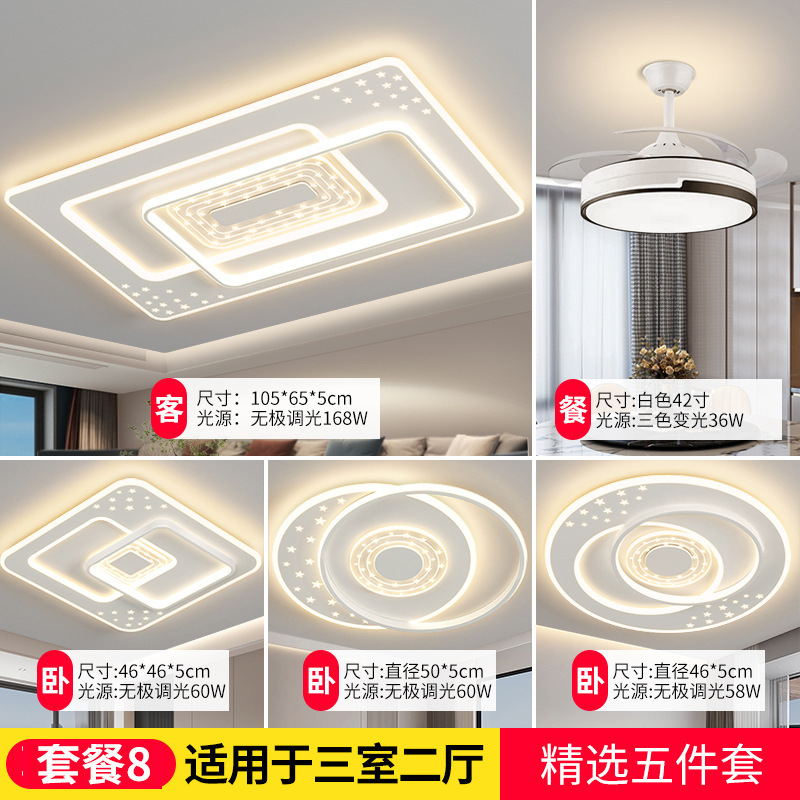 客 尺寸：105*65*5cm
光源：无极调光168W

餐 尺寸:白色42寸
光源:三色变光36W

卧 尺寸:46*46*5cm
光源:无极调光60W

卧 尺寸:直径50*5cm
光源:无极调光60W

卧 尺寸:直径46*5cm
光源:无极调光58W

套餐8 适用于三室二厅

精选五件套