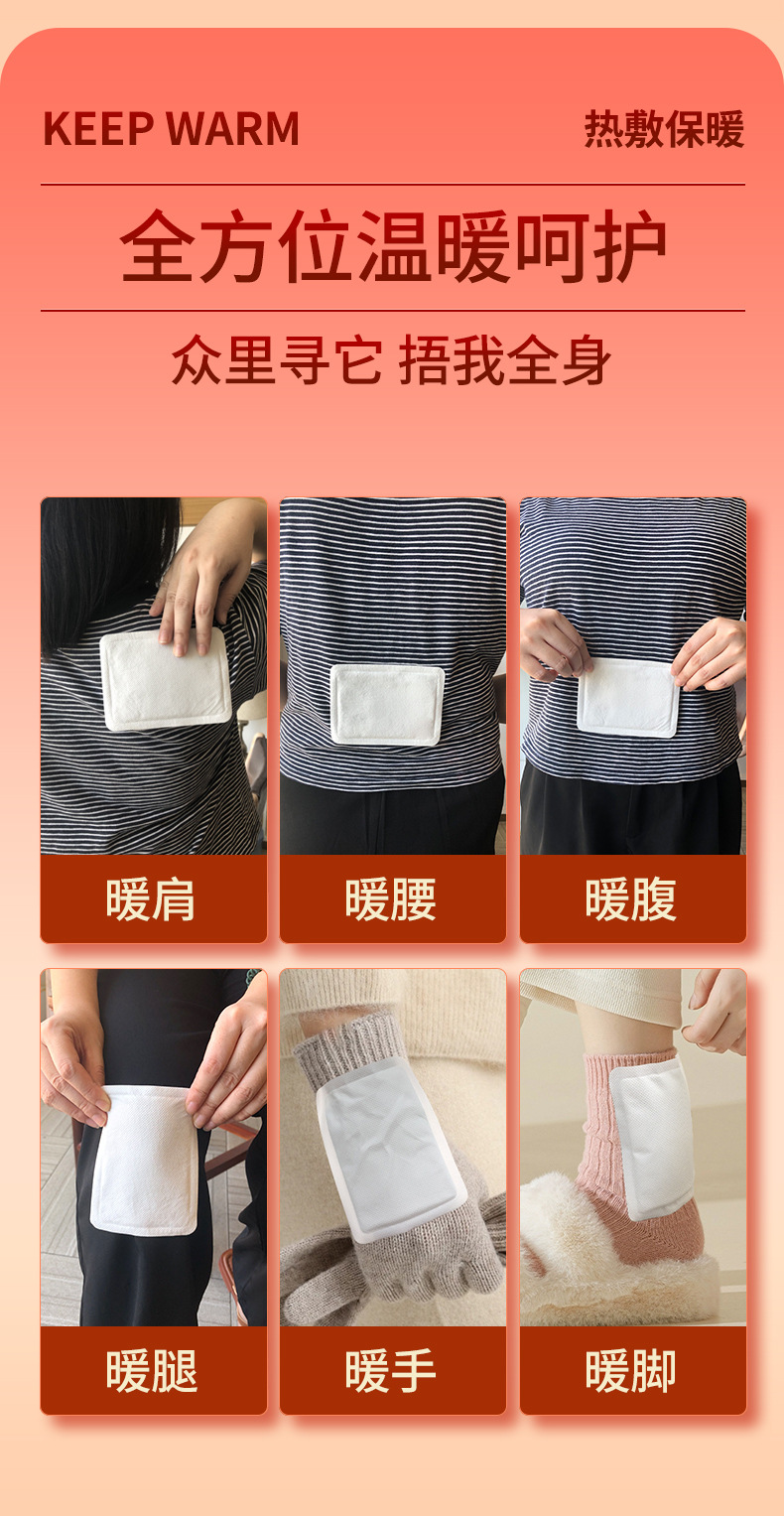 KEEP WARM

热敷保暖

全方位温暖呵护

众里寻它 捂我全身

暖肩

暖腰

暖腹

暖腿

暖手

暖脚