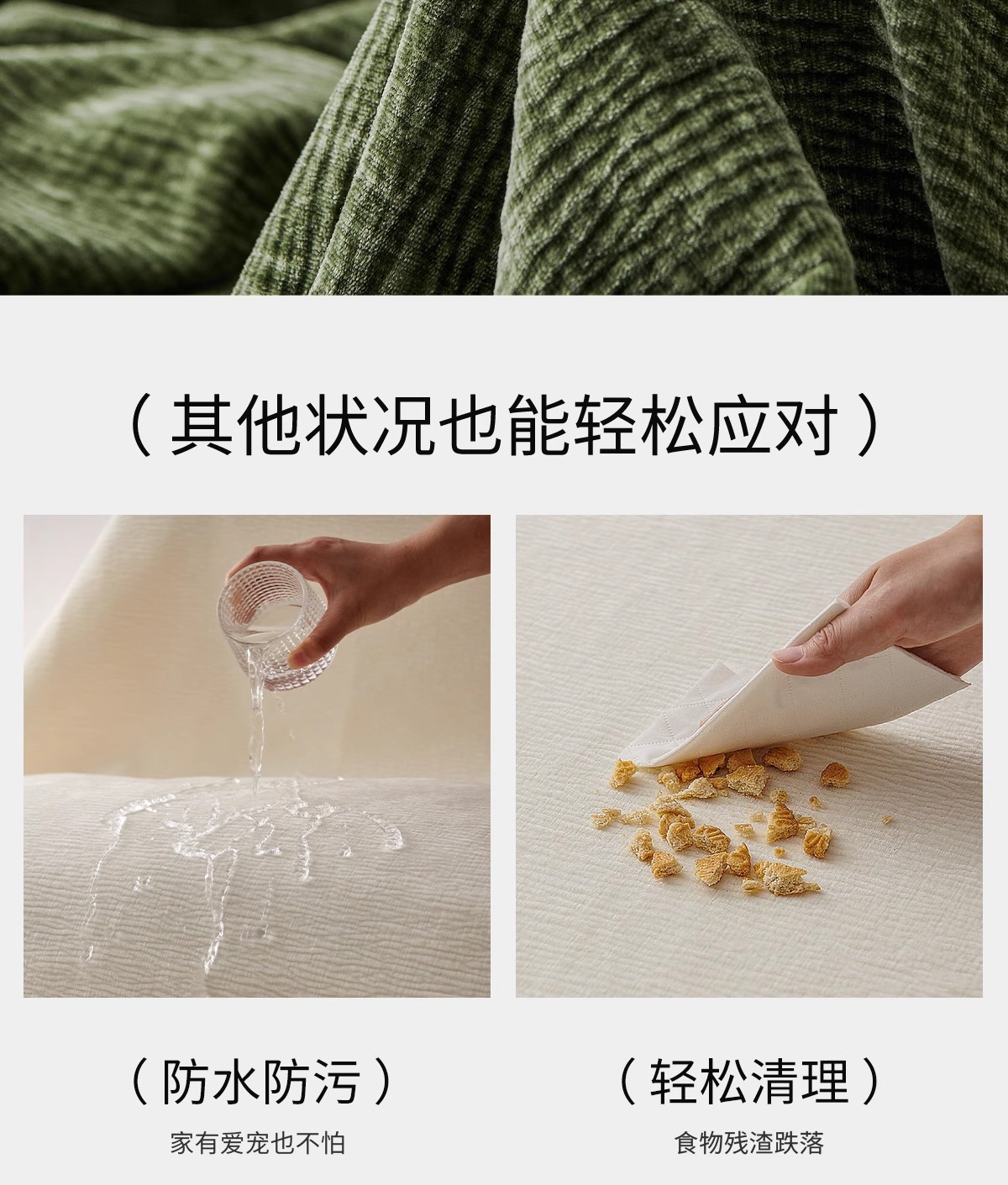 （其他状况也能轻松应对）

（防水防污）

家有爱宠也不怕

（轻松清理）

食物残渣跌落