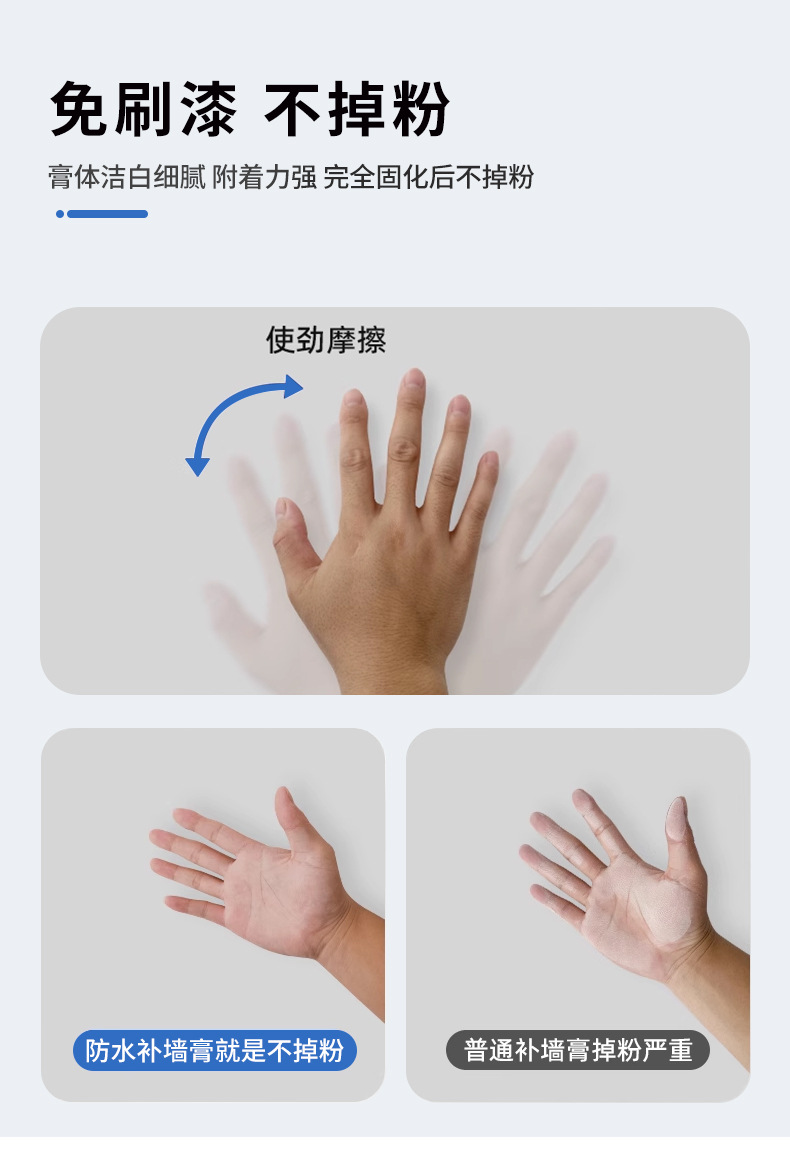 免刷漆 不掉粉

膏体洁白细腻 附着力强 完全固化后不掉粉

使劲摩擦

防水补墙膏就是不掉粉

普通补墙膏掉粉严重