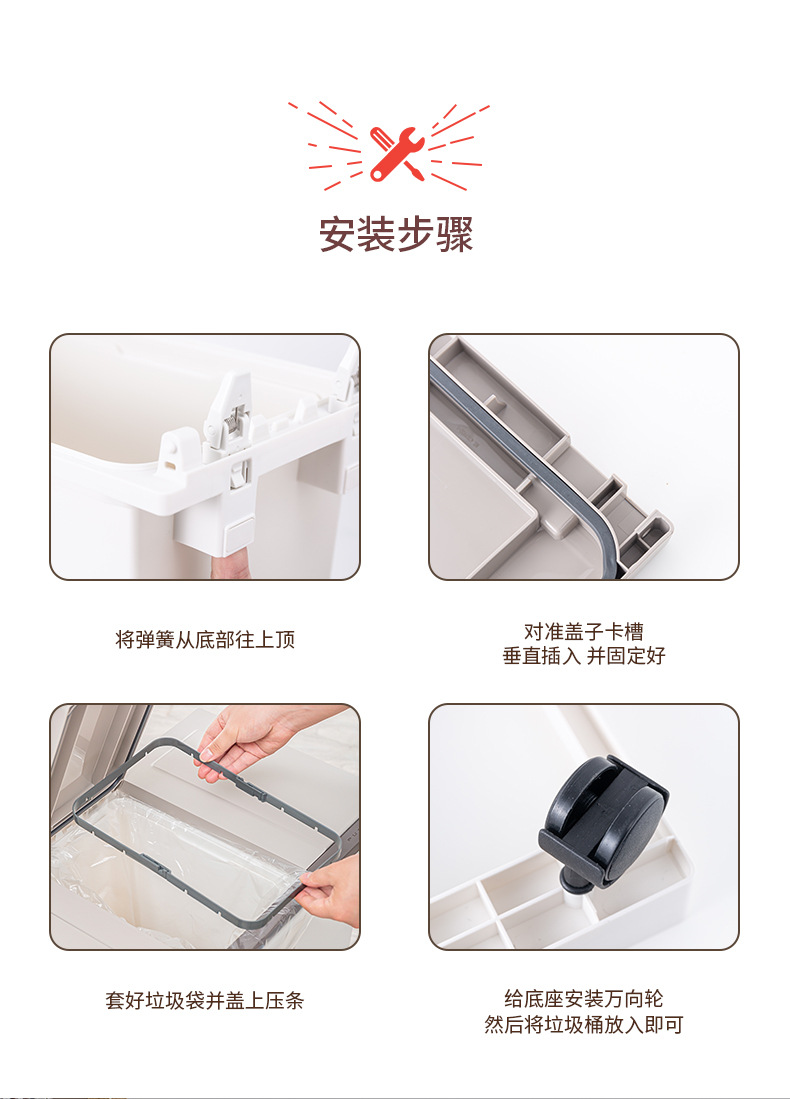 安装步骤

将弹簧从底部往上顶

对准盖子卡槽
垂直插入 并固定好

套好垃圾袋并盖上压条

给底座安装万向轮
然后将垃圾桶放入即可