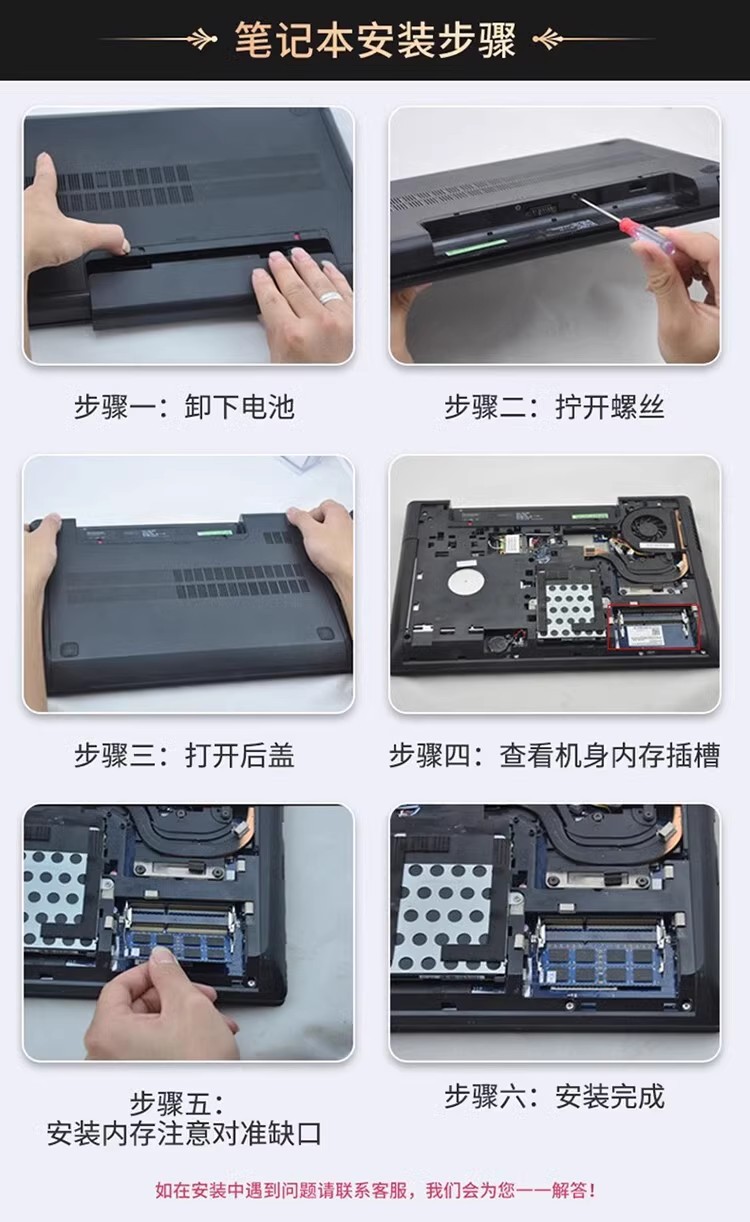 笔记本安装步骤

步骤一：卸下电池

步骤二：拧开螺丝

步骤三：打开后盖

步骤四：查看机身内存插槽

步骤五：
安装内存注意对准缺口

步骤六：安装完成

如在安装中遇到问题请联系客服，我们会为您一一解答！