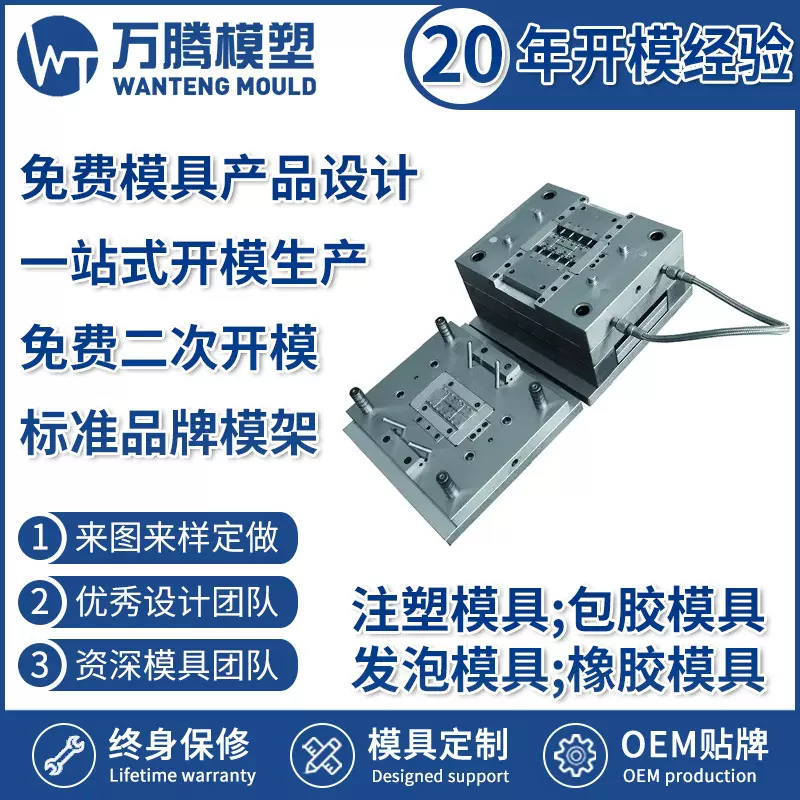 WT 万腾模塑
WANTENG MOULD

20 年开模经验

免费模具产品设计

一站式开模生产

免费二次开模

标准品牌模架

1 来图来样定做

2 优秀设计团队

3 资深模具团队

注塑模具;包胶模具
发泡模具;橡胶模具

终身保修
Lifetime warranty

模具定制
Designed support

OEM贴牌
OEM production