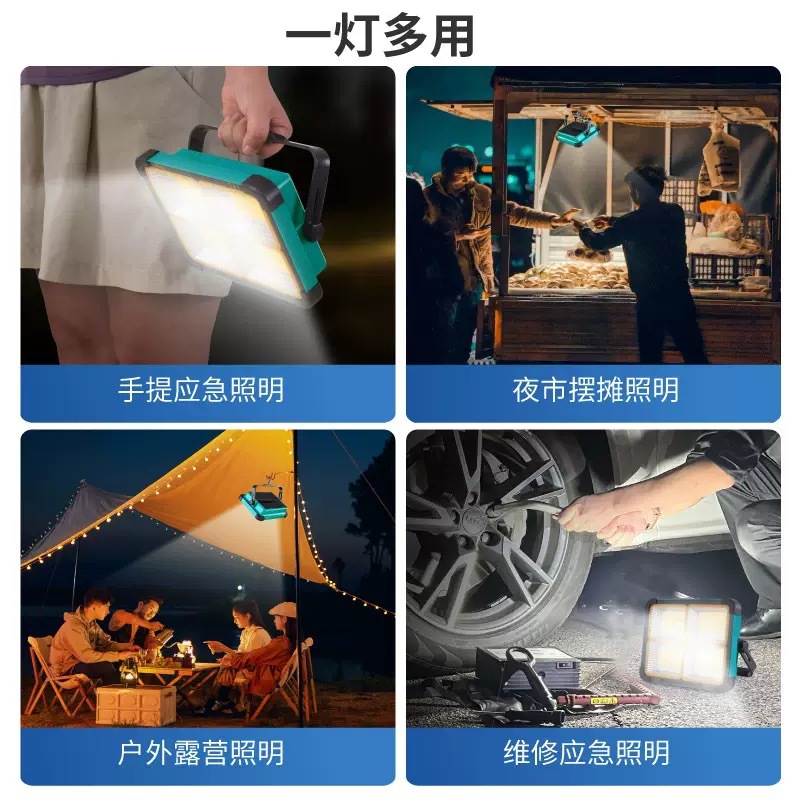 一灯多用

手提应急照明

夜市摆摊照明

户外露营照明

维修应急照明