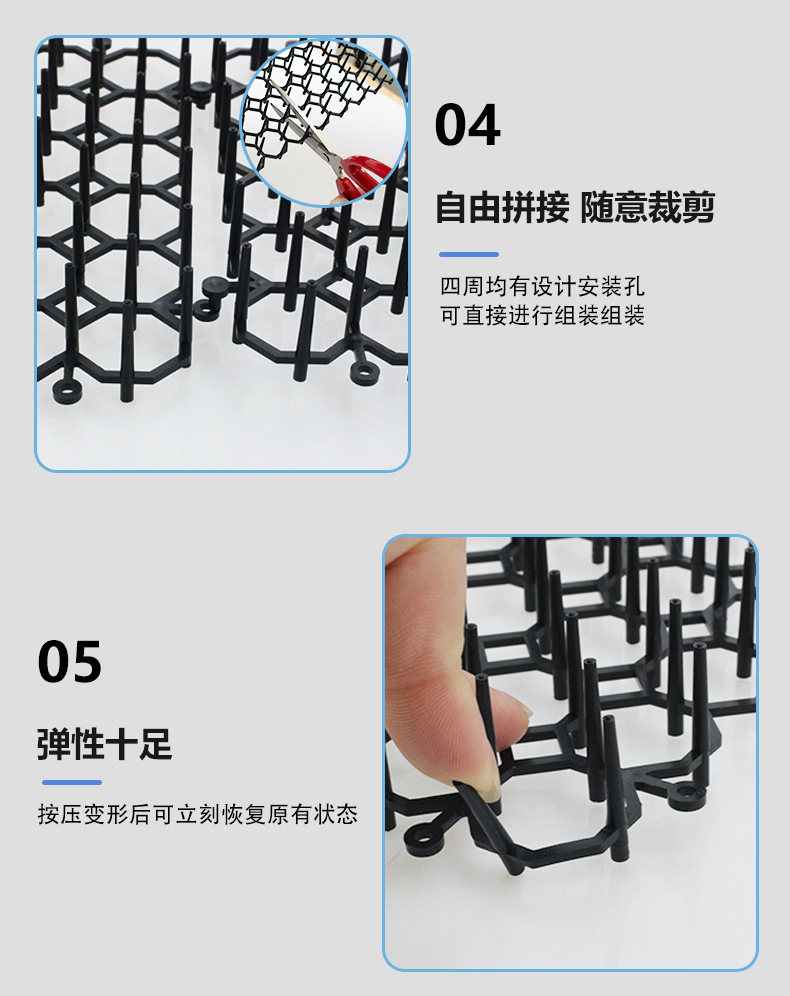 04

自由拼接 随意裁剪

四周均有设计安装孔
可直接进行组装组装

05

弹性十足

按压变形后可立刻恢复原有状态