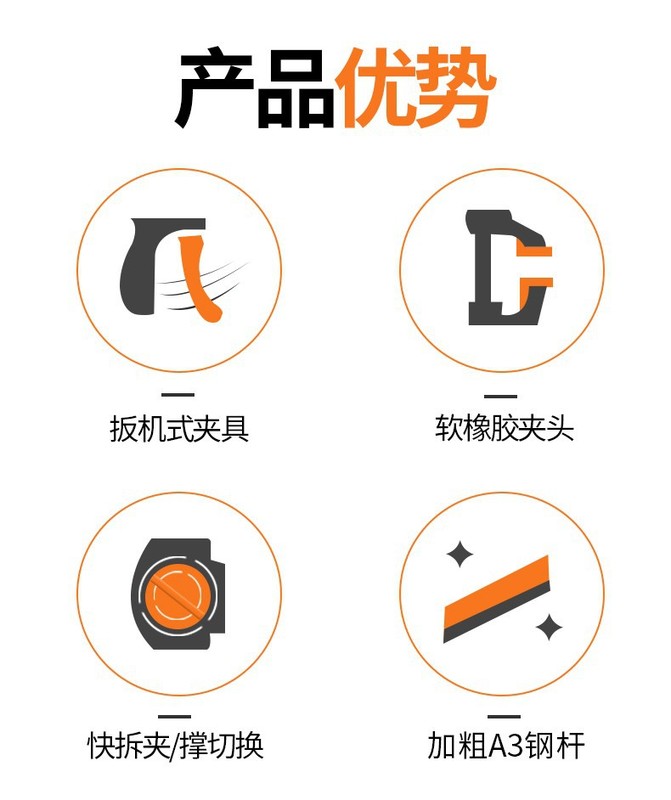 产品优势

扳机式夹具

软橡胶夹头

快拆夹/撑切换

加粗A3钢杆