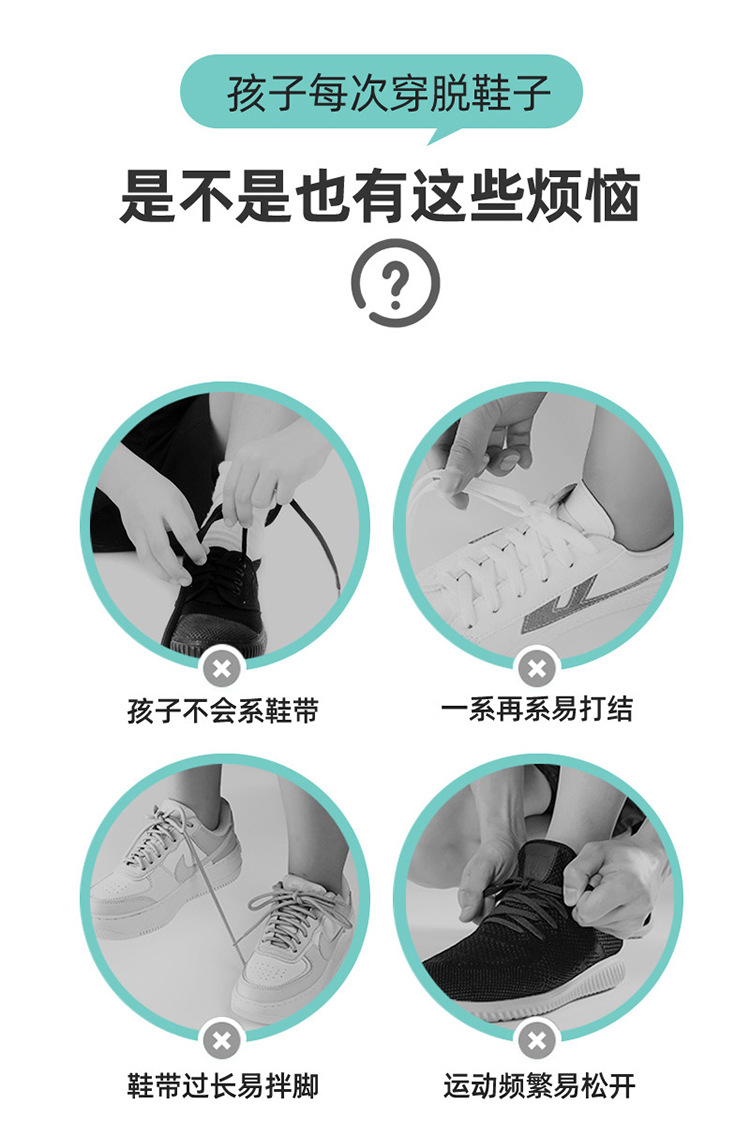 孩子每次穿脱鞋子

是不是也有这些烦恼

?

孩子不会系鞋带

一系再系易打结

鞋带过长易拌脚

运动频繁易松开