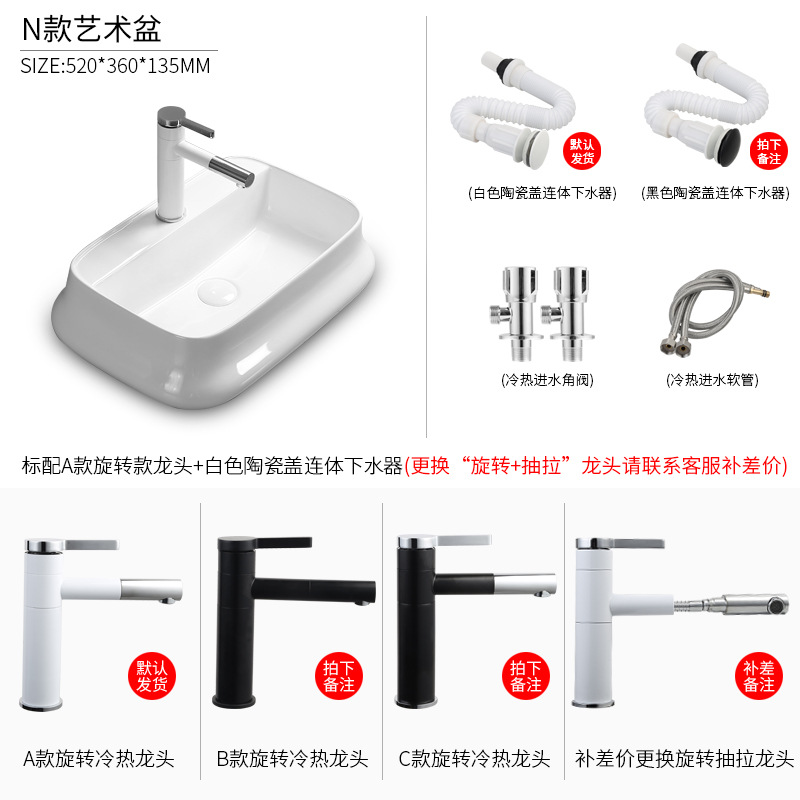 N款艺术盆
SIZE:520*360*135MM

默认发货
(白色陶瓷盖连体下水器)

拍下备注
(黑色陶瓷盖连体下水器)

(冷热进水角阀)

(冷热进水软管)

标配A款旋转款龙头+白色陶瓷盖连体下水器(更换“旋转+抽拉”龙头请联系客服补差价)

默认发货
A款旋转冷热龙头

拍下备注
B款旋转冷热龙头

拍下备注
C款旋转冷热龙头

补差备注
补差价更换旋转抽拉龙头