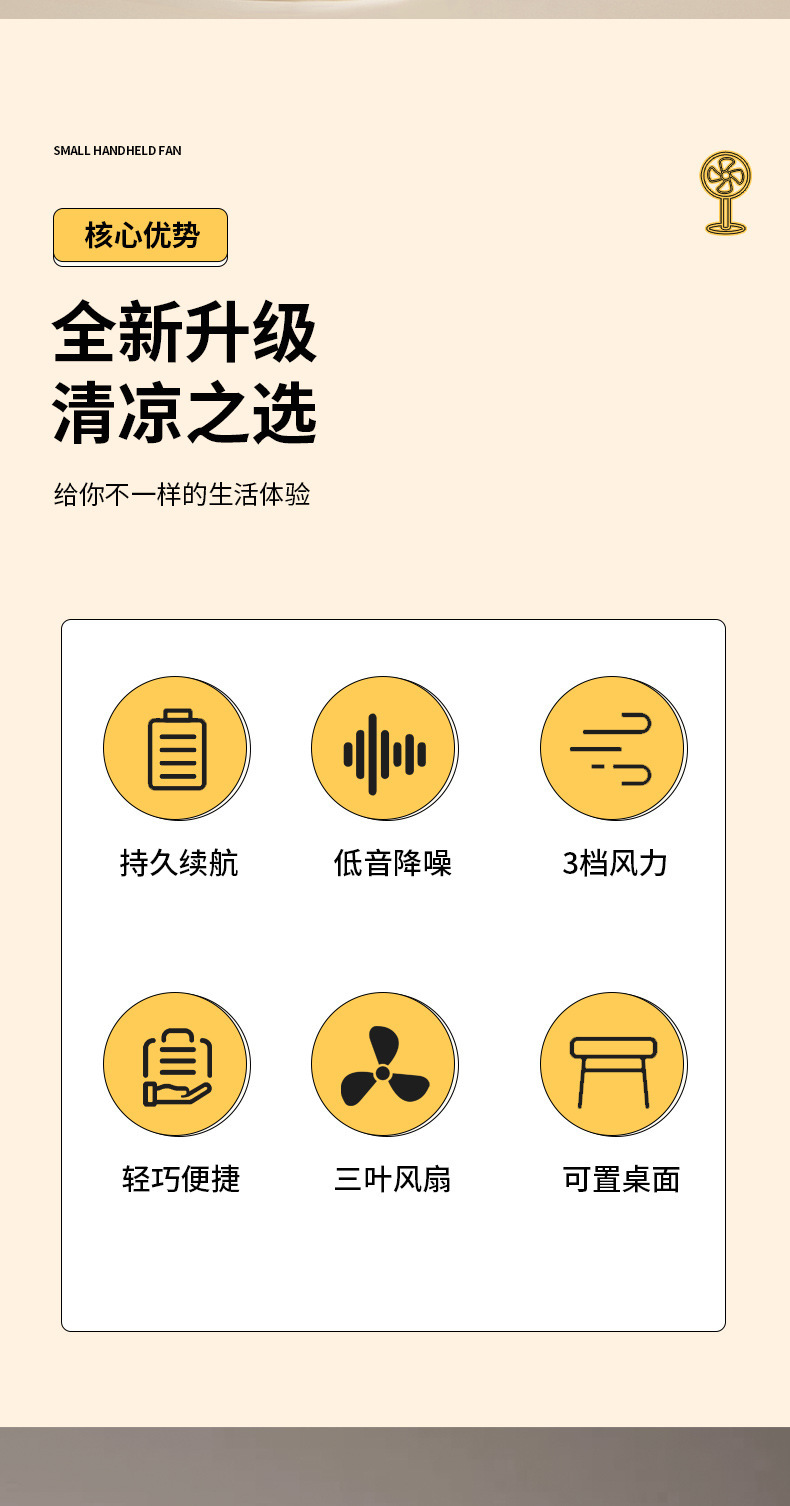 SMALL HANDHELD FAN

核心优势

全新升级
清凉之选

给你不一样的生活体验

持久续航

低音降噪

3档风力

轻巧便捷

三叶风扇

可置桌面