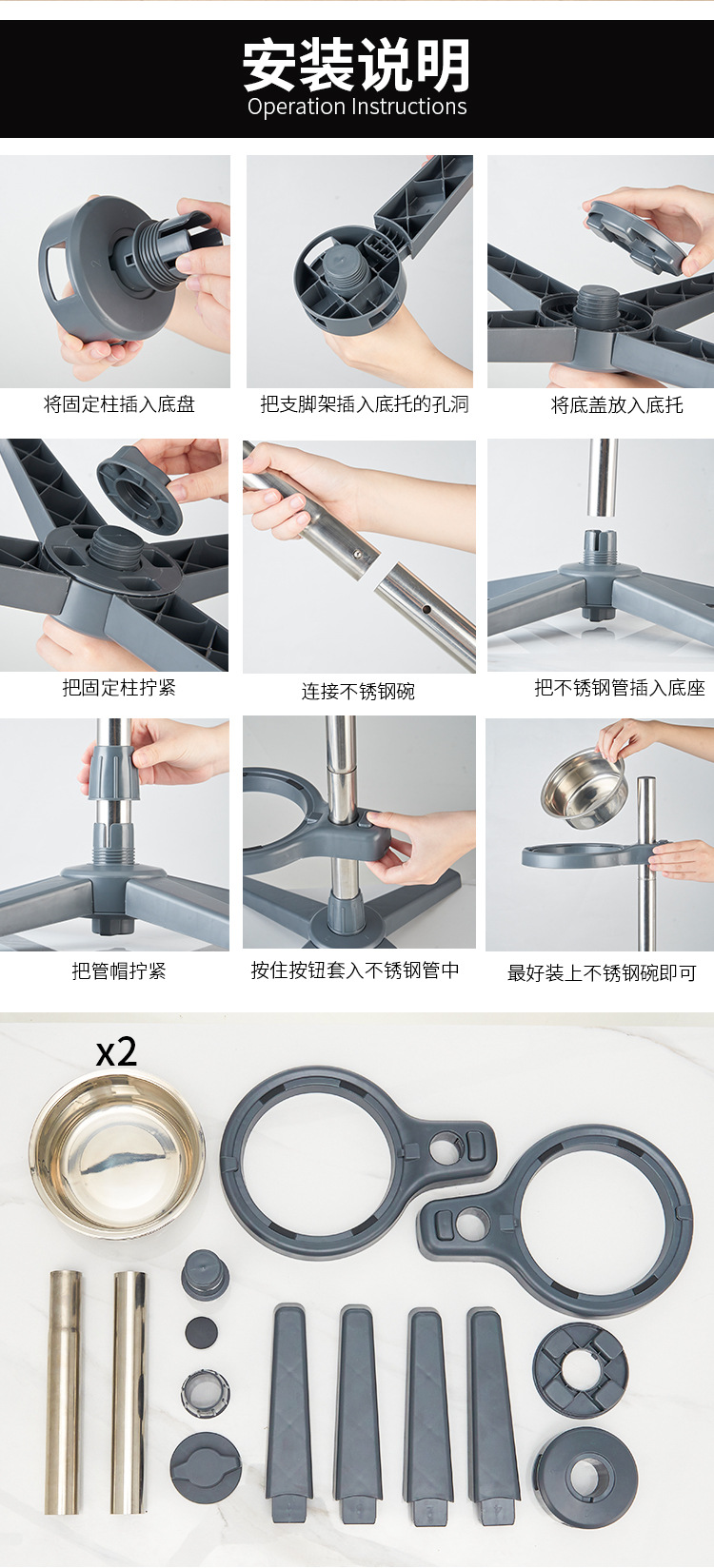 安装说明
Operation Instructions

将固定柱插入底盘

把支脚架插入底托的孔洞

将底盖放入底托

把固定柱拧紧

连接不锈钢碗

把不锈钢管插入底座

把管帽拧紧

按住按钮套入不锈钢管中

最好装上不锈钢碗即可

x2