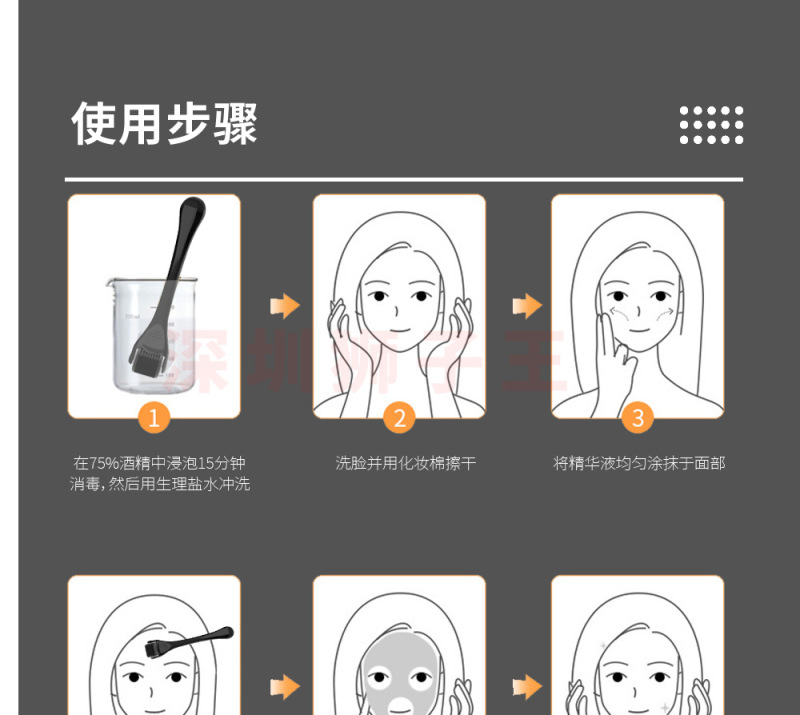 使用步骤

深圳狮子王

1
在75%酒精中浸泡15分钟消毒，然后用生理盐水冲洗

2
洗脸并用化妆棉擦干

3
将精华液均匀涂抹于面部