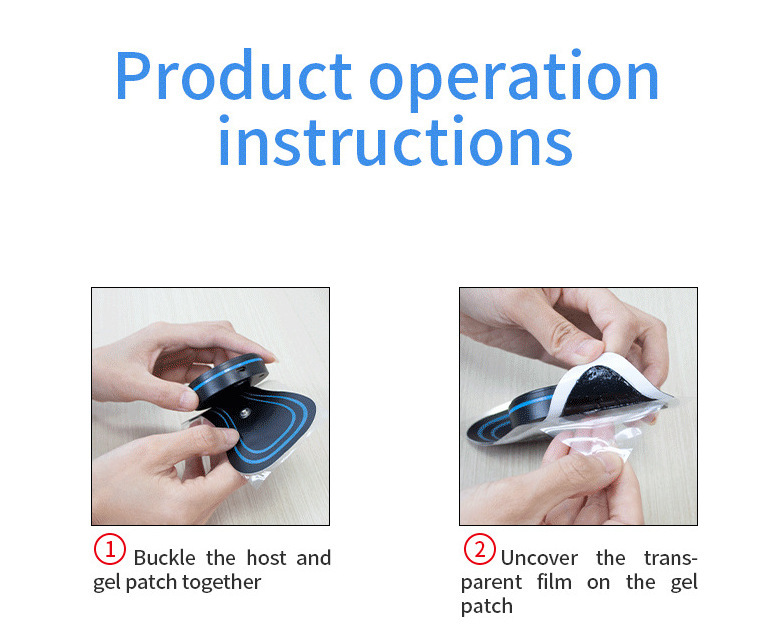 Product operation instructions

① Buckle the host and gel patch together

② Uncover the transparent film on the gel patch