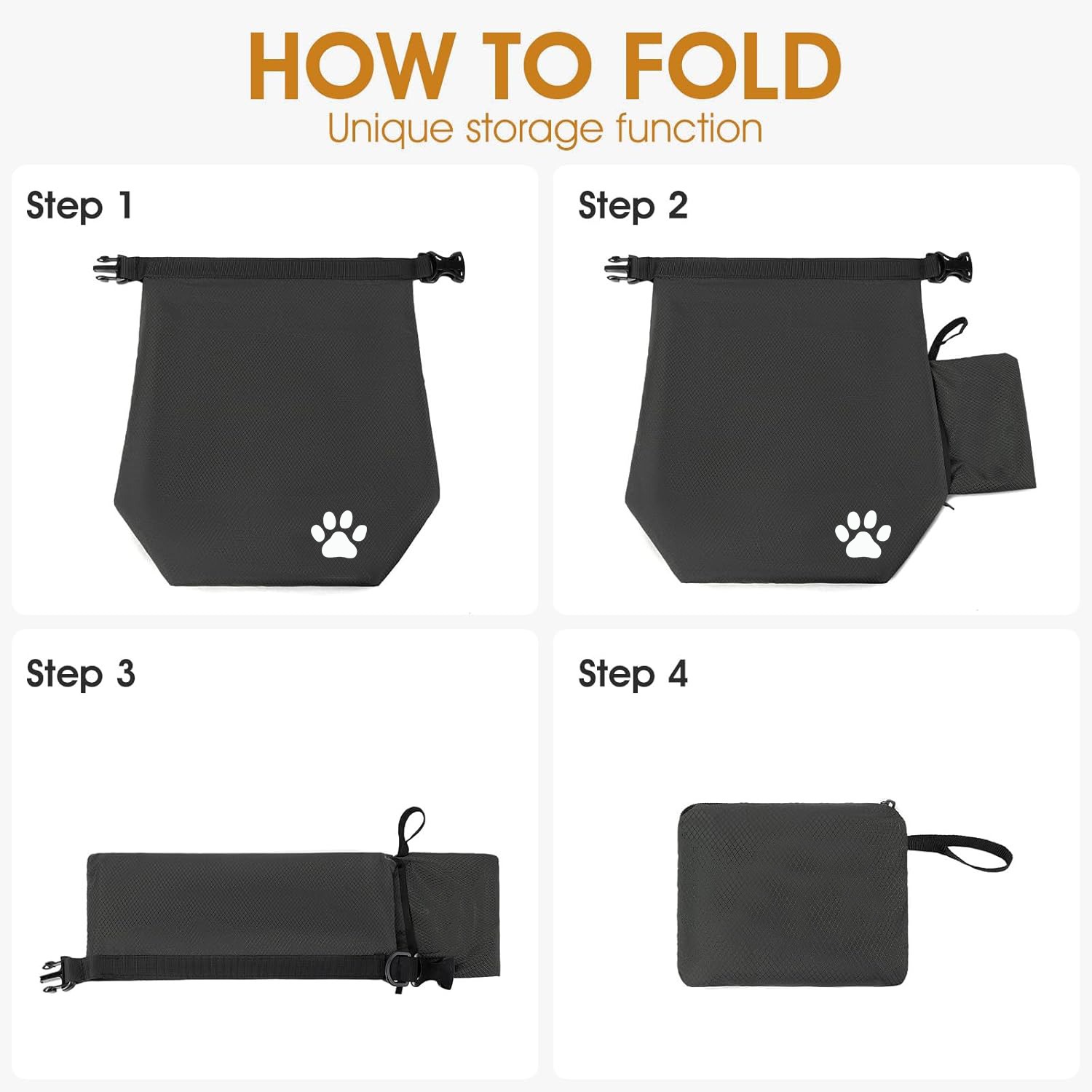 HOW TO FOLD
Unique storage function

Step 1

Step 2

Step 3

Step 4