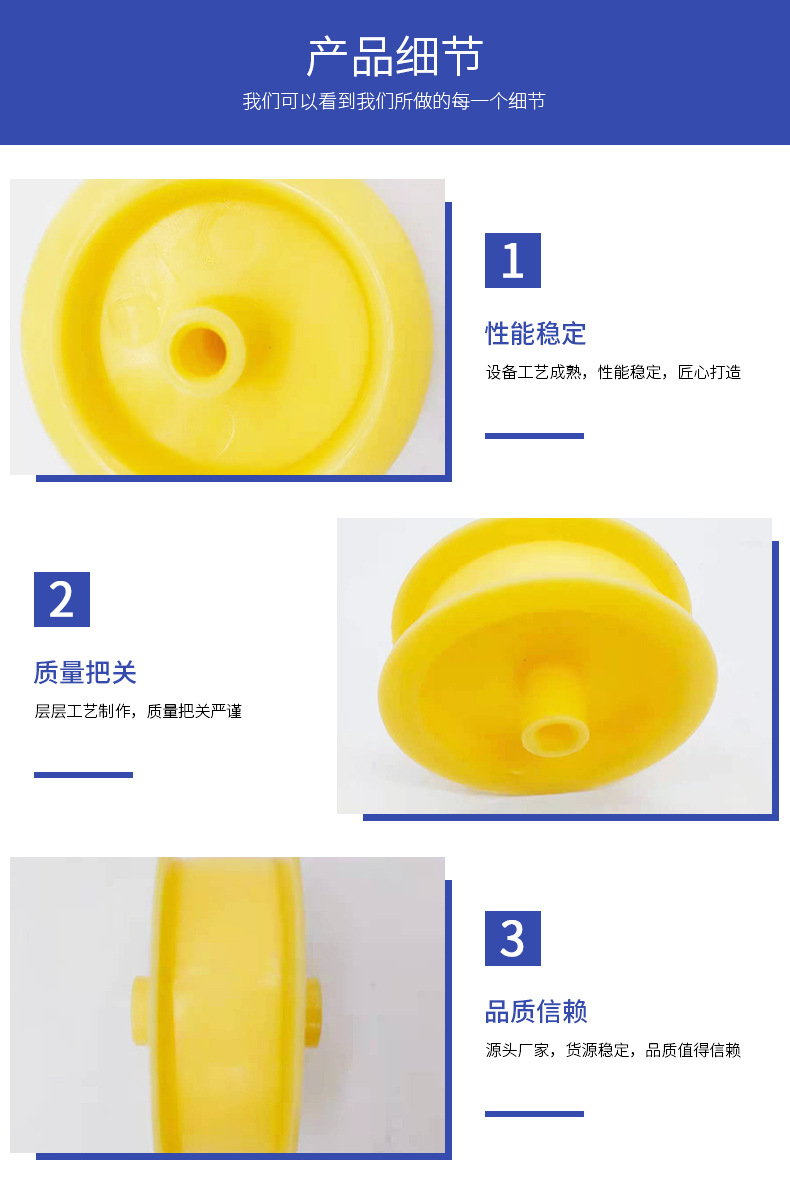 产品细节

我们可以看到我们所做的每一个细节

1

性能稳定

设备工艺成熟，性能稳定，匠心打造

2

质量把关

层层工艺制作，质量把关严谨

3

品质信赖

源头厂家，货源稳定，品质值得信赖