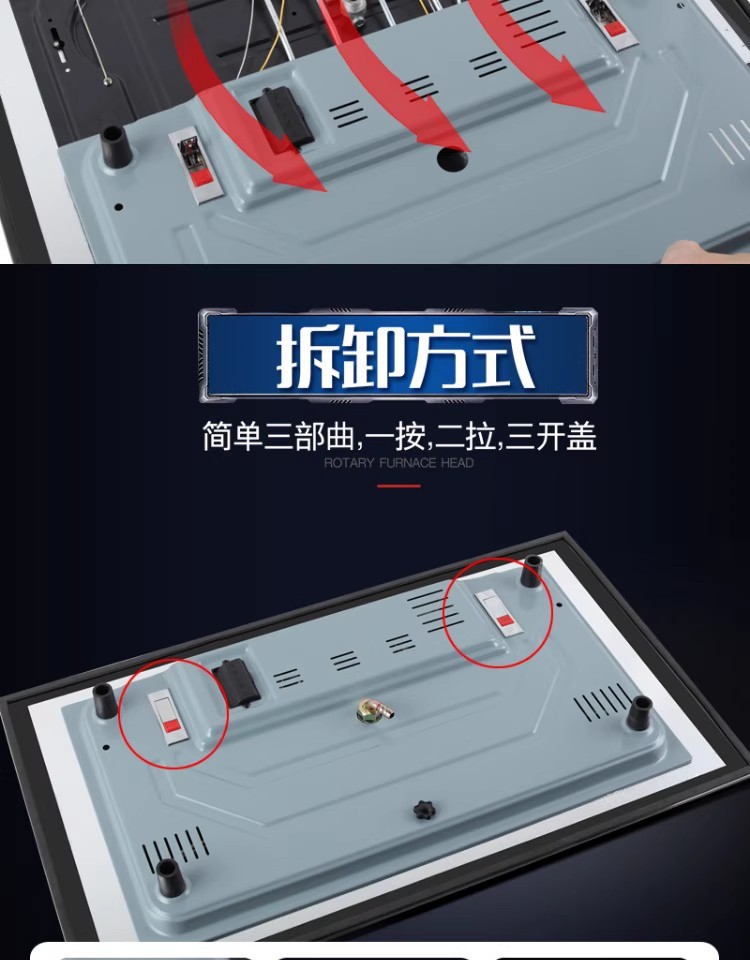 拆卸方式

简单三部曲,一按,二拉,三开盖

ROTARY FURNACE HEAD