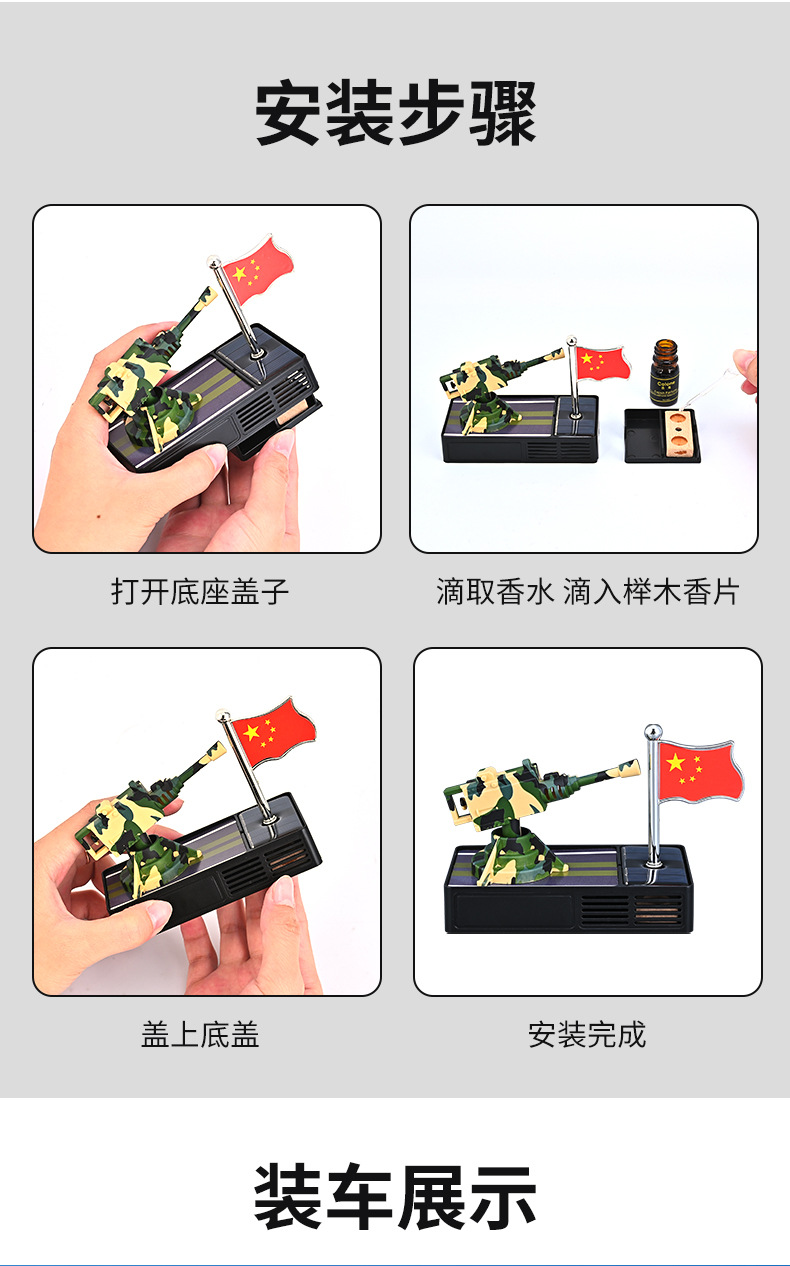 安装步骤

打开底座盖子

滴取香水 滴入榉木香片

盖上底盖

安装完成

装车展示