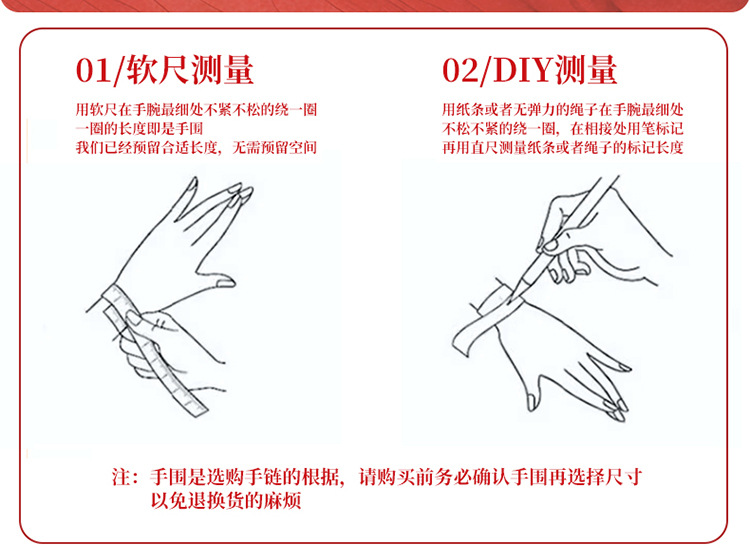 01/软尺测量

用软尺在手腕最细处不紧不松的绕一圈
一圈的长度即是手围
我们已经预留合适长度，无需预留空间

02/DIY测量

用纸条或者无弹力的绳子在手腕最细处
不松不紧的绕一圈，在相接处用笔标记
再用直尺测量纸条或者绳子的标记长度

注：手围是选购手链的根据，请购买前务必确认手围再选择尺寸
以免退换货的麻烦