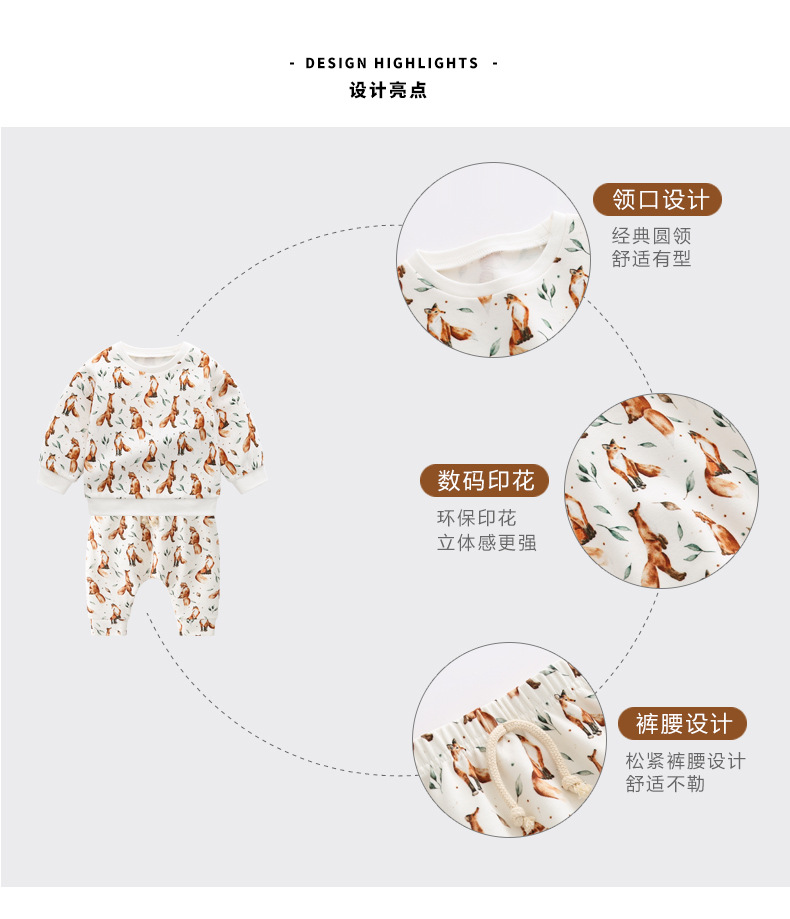 - DESIGN HIGHLIGHTS -
设计亮点

领口设计
经典圆领
舒适有型

数码印花
环保印花
立体感更强

裤腰设计
松紧裤腰设计
舒适不勒