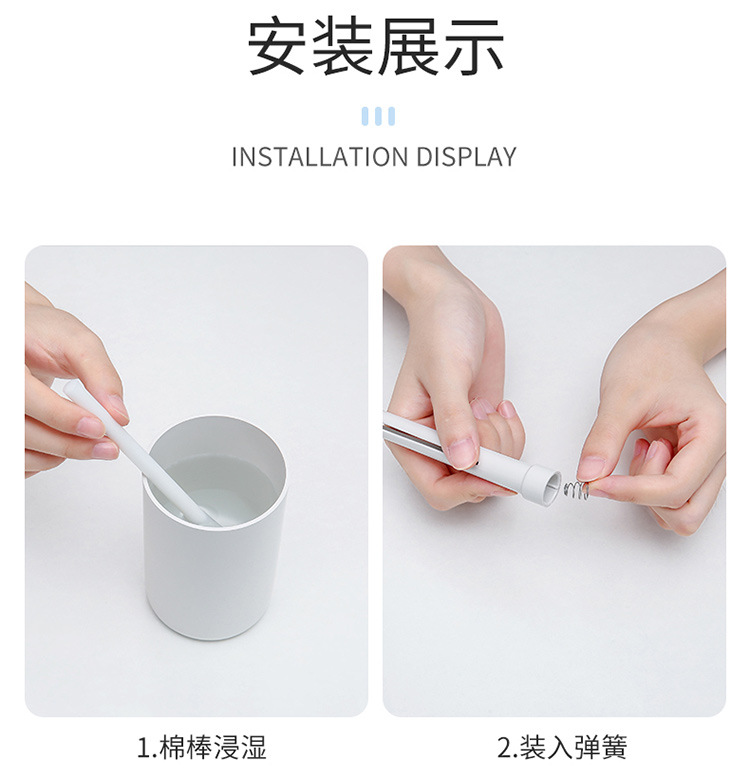 安装展示

INSTALLATION DISPLAY

1.棉棒浸湿

2.装入弹簧