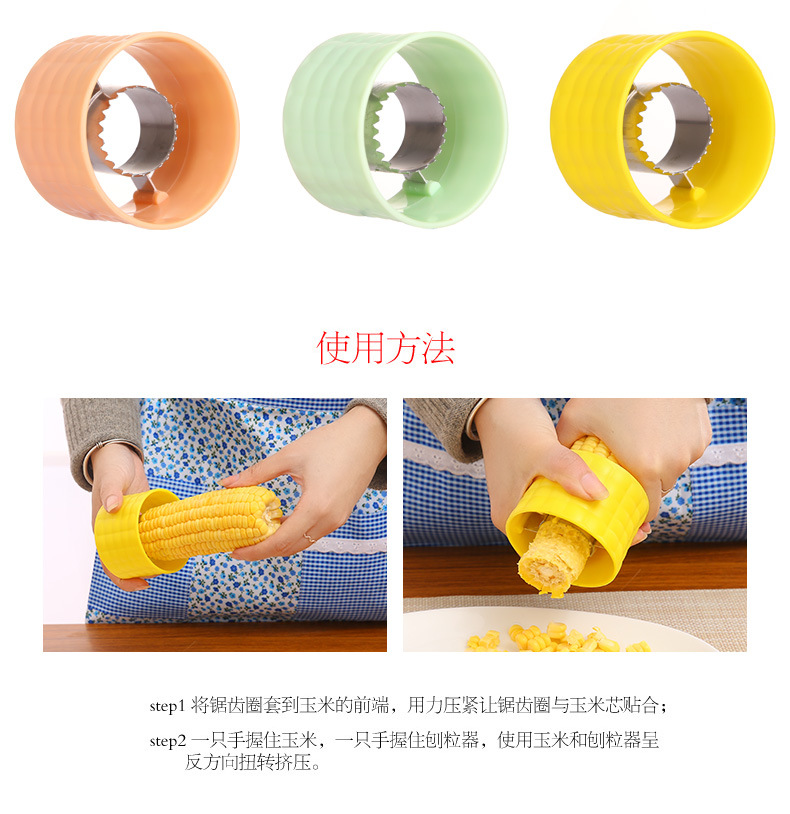 使用方法

step1 将锯齿圈套到玉米的前端，用力压紧让锯齿圈与玉米芯贴合；

step2 一只手握住玉米，一只手握住刨粒器，使用玉米和刨粒器呈反方向扭转挤压。