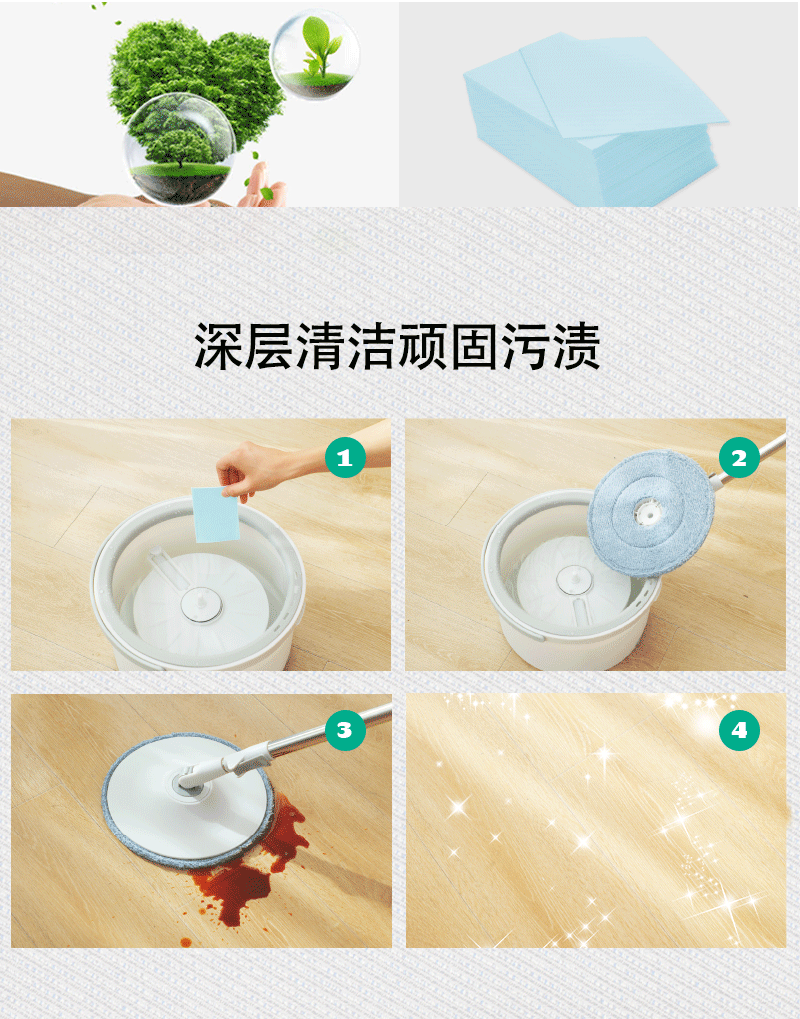 深层清洁顽固污渍

1

2

3

4