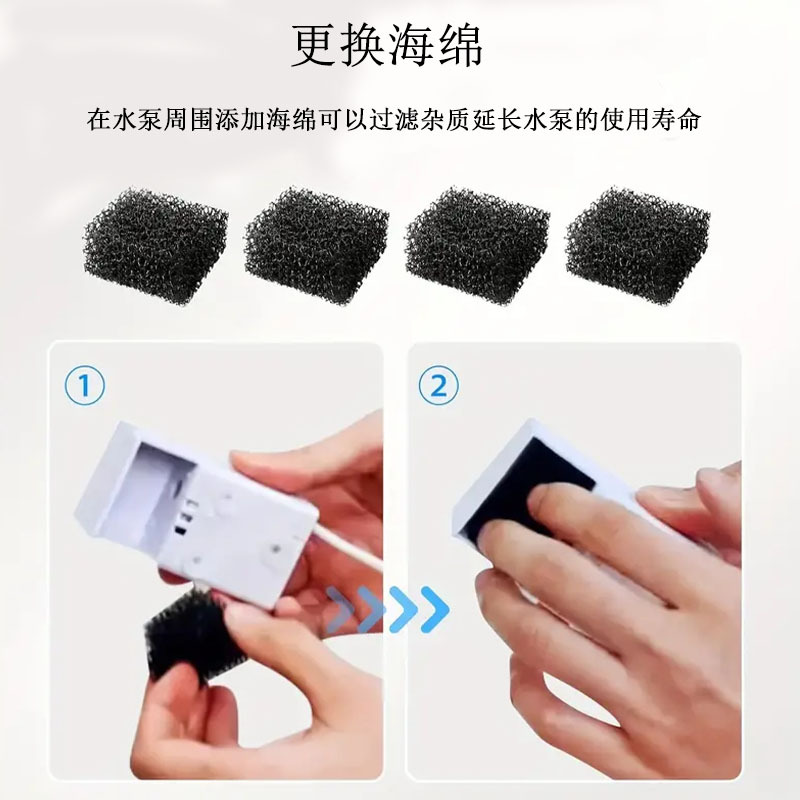 更换海绵

在水泵周围添加海绵可以过滤杂质延长水泵的使用寿命

①

②