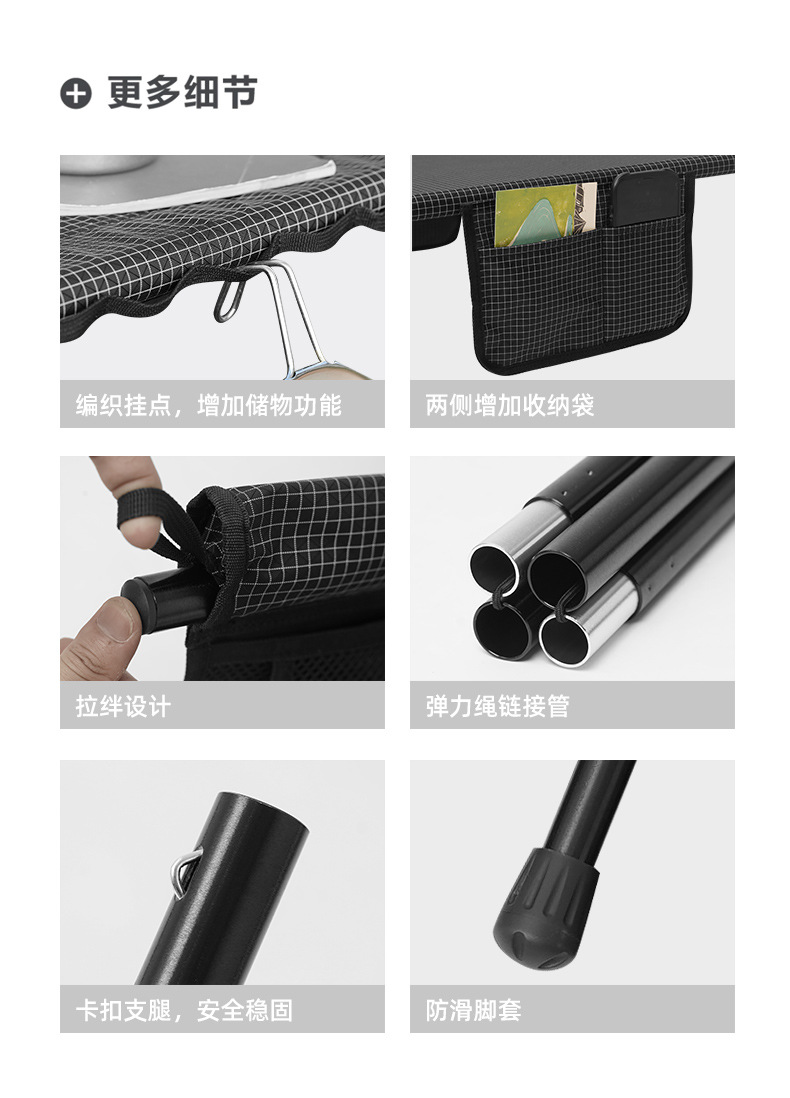 更多细节

编织挂点，增加储物功能

两侧增加收纳袋

拉绊设计

弹力绳链接管

卡扣支腿，安全稳固

防滑脚套