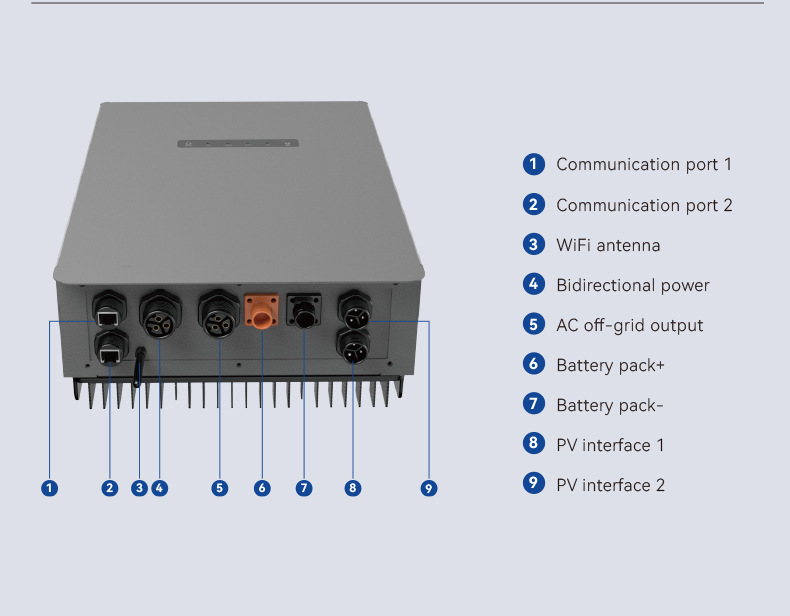 1 2 3 4 5 6 7 8 9

1 Communication port 1
2 Communication port 2
3 WiFi antenna
4 Bidirectional power
5 AC off-grid output
6 Battery pack+
7 Battery pack-
8 PV interface 1
9 PV interface 2