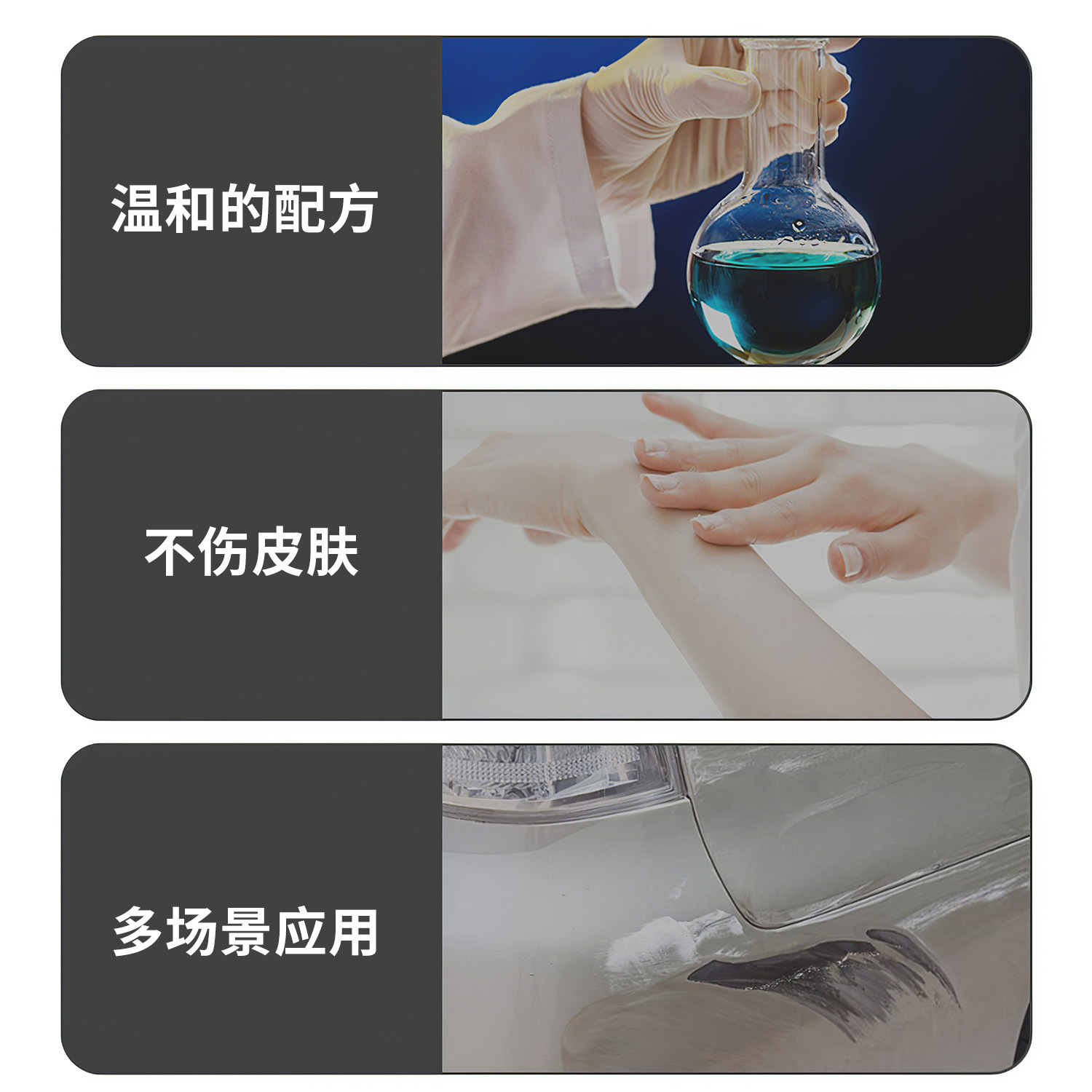 温和的配方

不伤皮肤

多场景应用