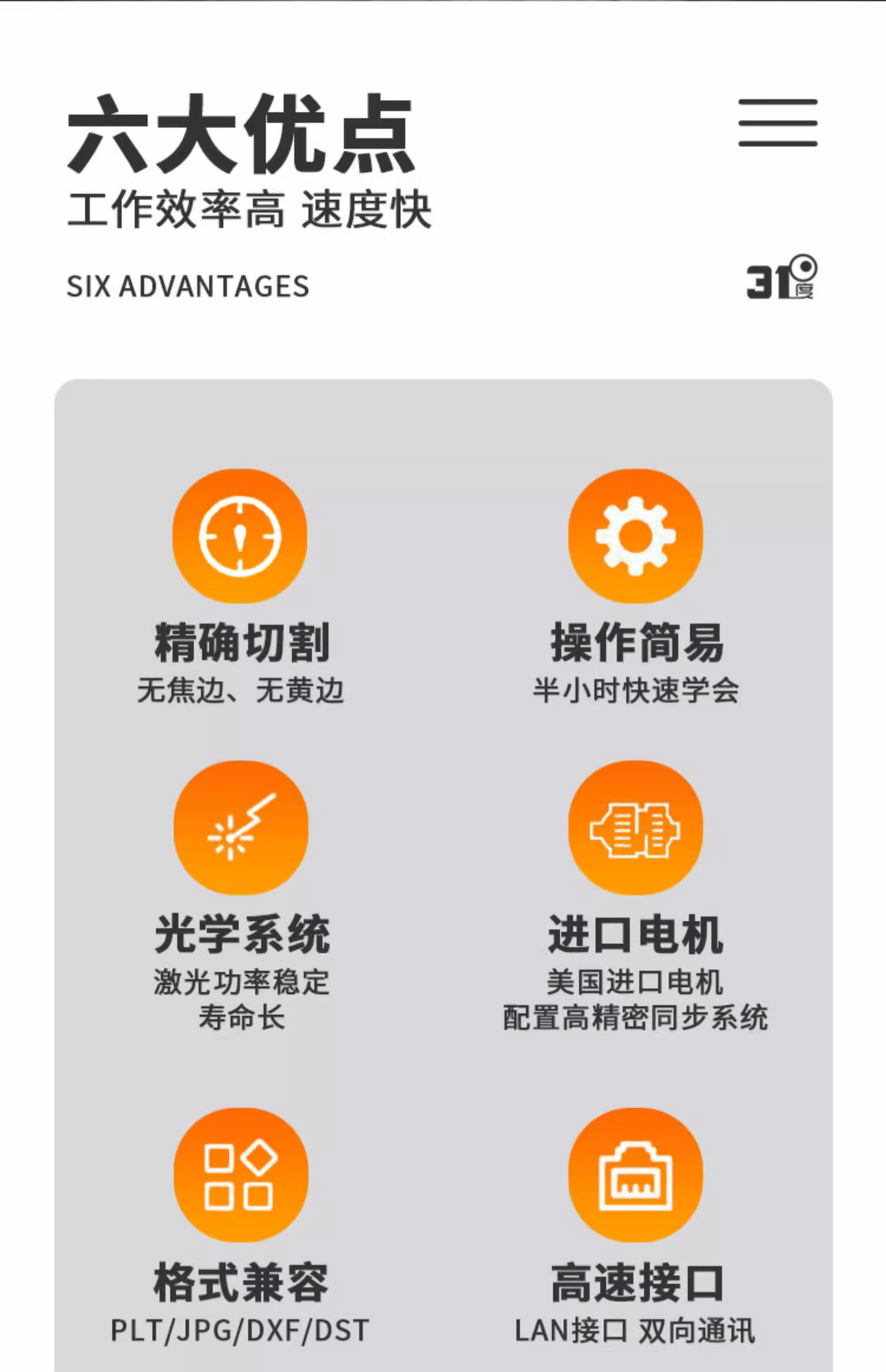 六大优点

工作效率高 速度快

SIX ADVANTAGES

31度

精确切割

无焦边、无黄边

操作简易

半小时快速学会

光学系统

激光功率稳定
寿命长

进口电机

美国进口电机
配置高精密同步系统

格式兼容

PLT/JPG/DXF/DST

高速接口

LAN接口 双向通讯