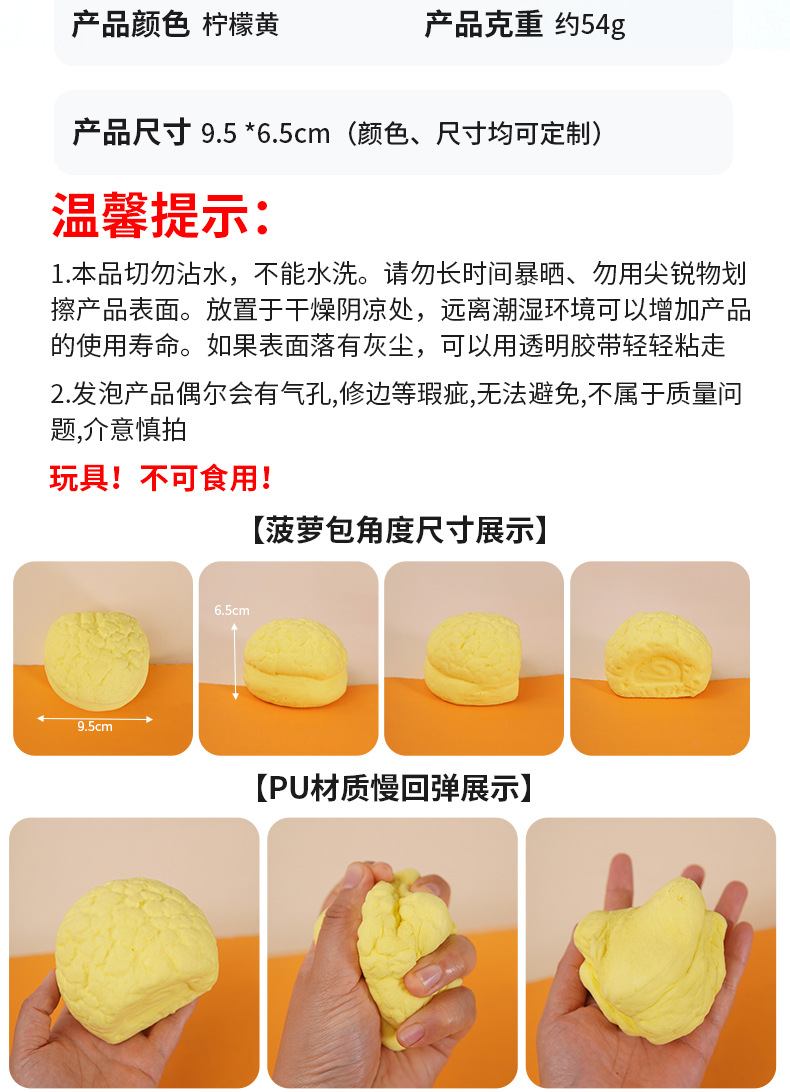 产品颜色 柠檬黄

产品克重 约54g

产品尺寸 9.5 *6.5cm（颜色、尺寸均可定制）

温馨提示：

1.本品切勿沾水，不能水洗。请勿长时间暴晒、勿用尖锐物划擦产品表面。放置于干燥阴凉处，远离潮湿环境可以增加产品的使用寿命。如果表面落有灰尘，可以用透明胶带轻轻粘走

2.发泡产品偶尔会有气孔,修边等瑕疵,无法避免,不属于质量问题,介意慎拍

玩具！不可食用！

【菠萝包角度尺寸展示】

9.5cm

6.5cm

【PU材质慢回弹展示】