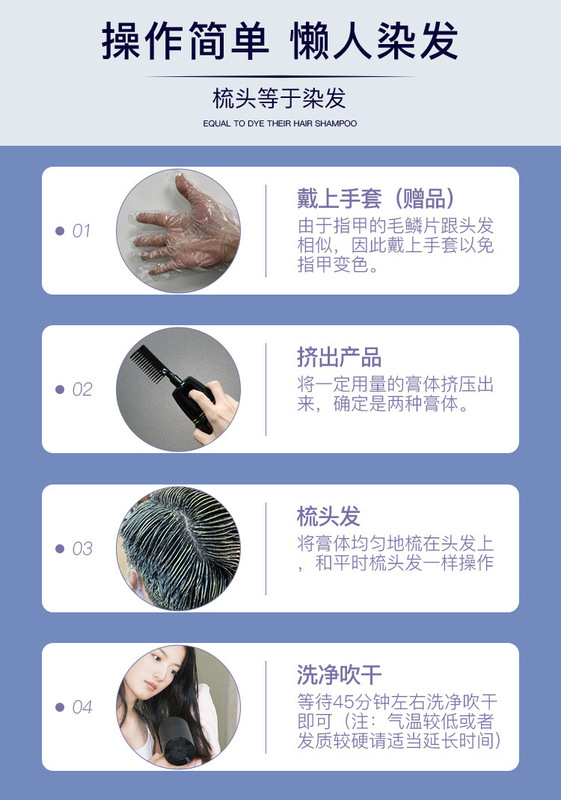 操作简单 懒人染发

梳头等于染发

EQUAL TO DYE THEIR HAIR SHAMPOO

01

戴上手套（赠品）

由于指甲的毛鳞片跟头发相似，因此戴上手套以免指甲变色。

02

挤出产品

将一定用量的膏体挤压出来，确定是两种膏体。

03

梳头发

将膏体均匀地梳在头发上，和平时梳头发一样操作

04

洗净吹干

等待45分钟左右洗净吹干即可（注：气温较低或者发质较硬请适当延长时间）