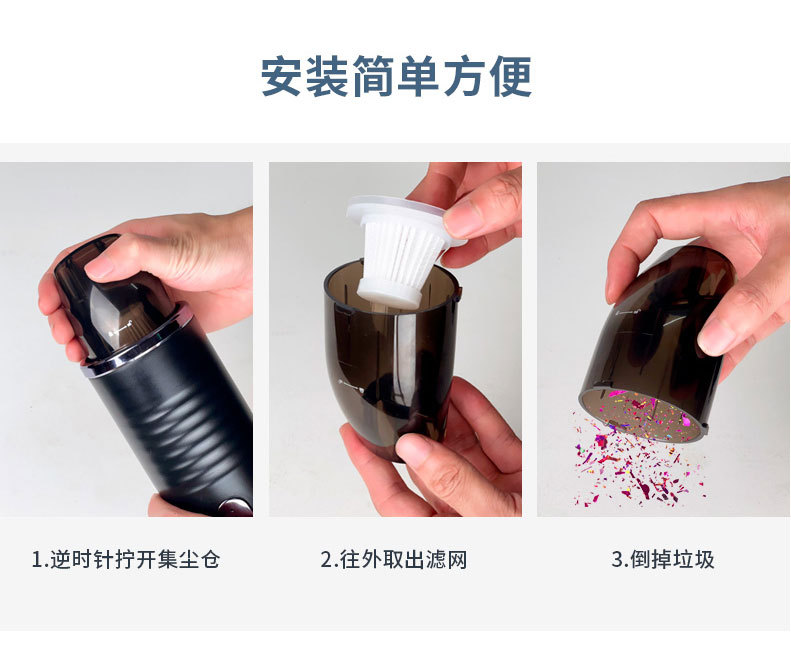 安装简单方便

1.逆时针拧开集尘仓

2.往外取出滤网

3.倒掉垃圾