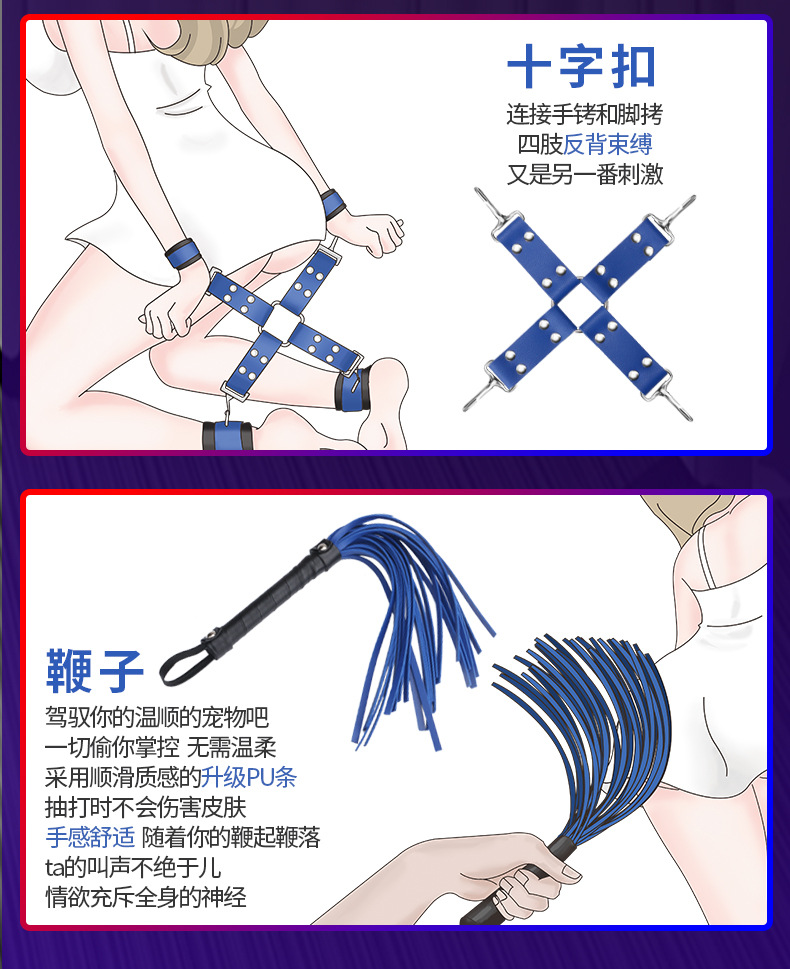 十字扣
连接手铐和脚拷
四肢反背束缚
又是另一番刺激

鞭子
驾驭你的温顺的宠物吧
一切偷你掌控 无需温柔
采用顺滑质感的升级PU条
抽打时不会伤害皮肤
手感舒适 随着你的鞭起鞭落
ta的叫声不绝于儿
情欲充斥全身的神经