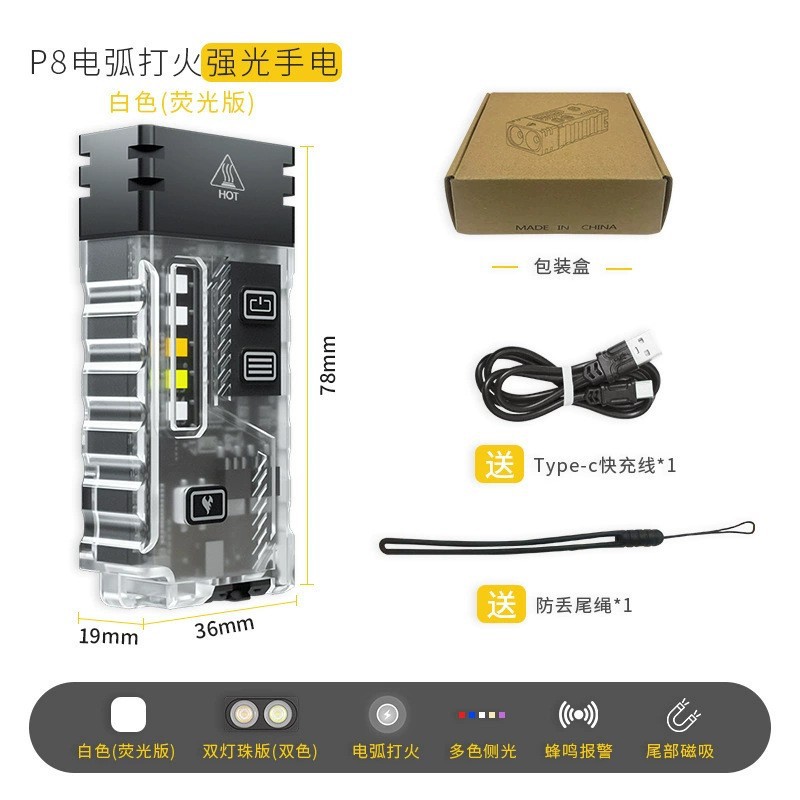 P8电弧打火强光手电

白色(荧光版)

HOT

78mm

19mm

36mm

MADE IN CHINA

包装盒

送 Type-c快充线*1

送 防丢尾绳*1

白色(荧光版)

双灯珠版(双色)

电弧打火

多色侧光

蜂鸣报警

尾部磁吸