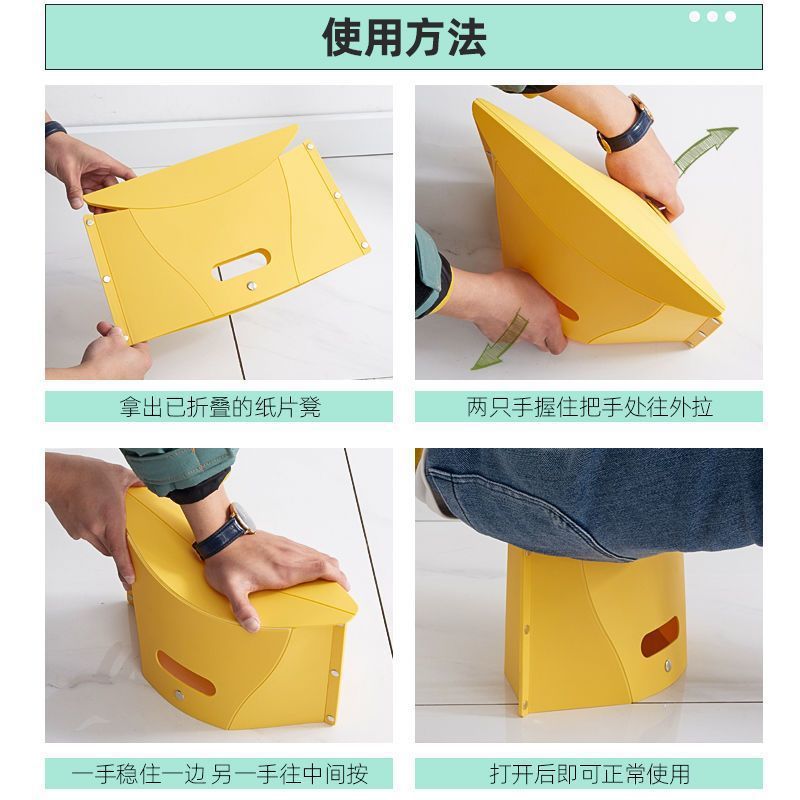 使用方法

拿出已折叠的纸片凳

两只手握住把手处往外拉

一手稳住一边 另一手往中间按

打开后即可正常使用