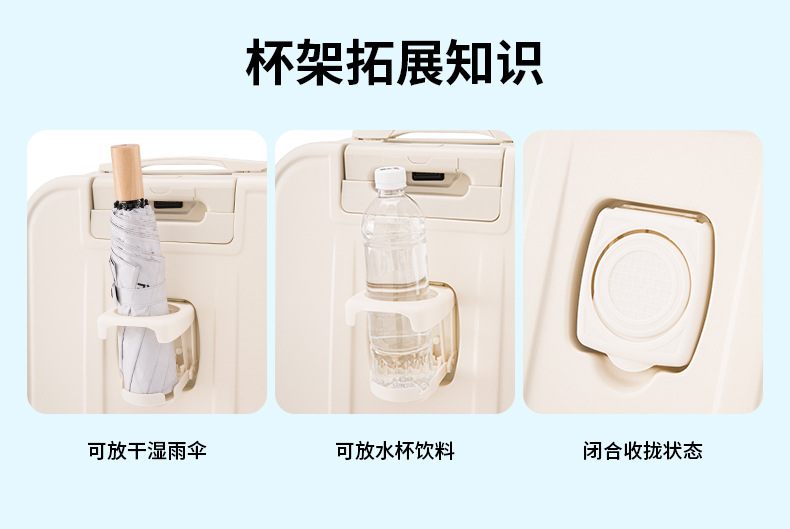 杯架拓展知识

可放干湿雨伞

可放水杯饮料

闭合收拢状态